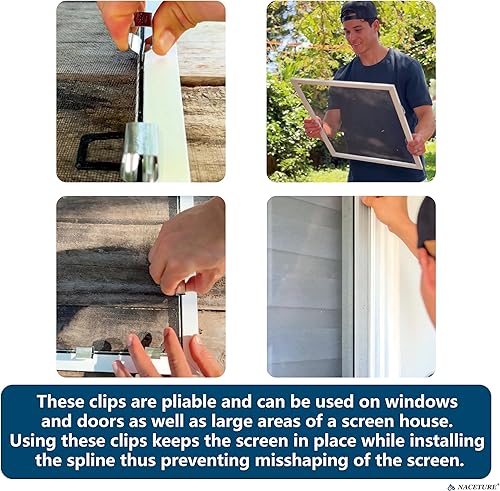 These clips are pliable and can be used on windows and doors as well as large areas of a screen house. Using these clips keeps the screen in place while installing the spline thus preventing misshaping of the screen.

NACETURE®