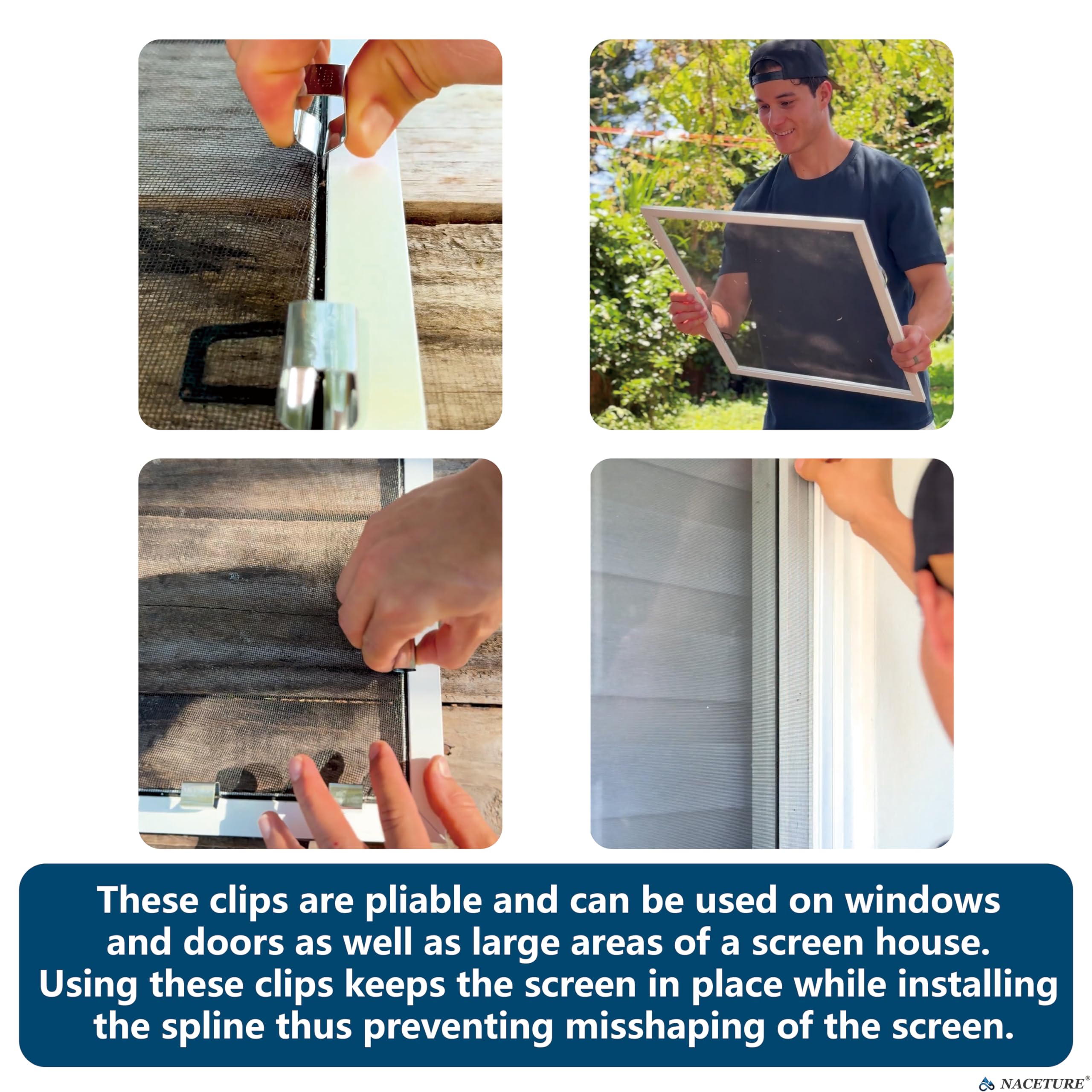 These clips are pliable and can be used on windows and doors as well as large areas of a screen house. Using these clips keeps the screen in place while installing the spline thus preventing misshaping of the screen.

NACETURE®