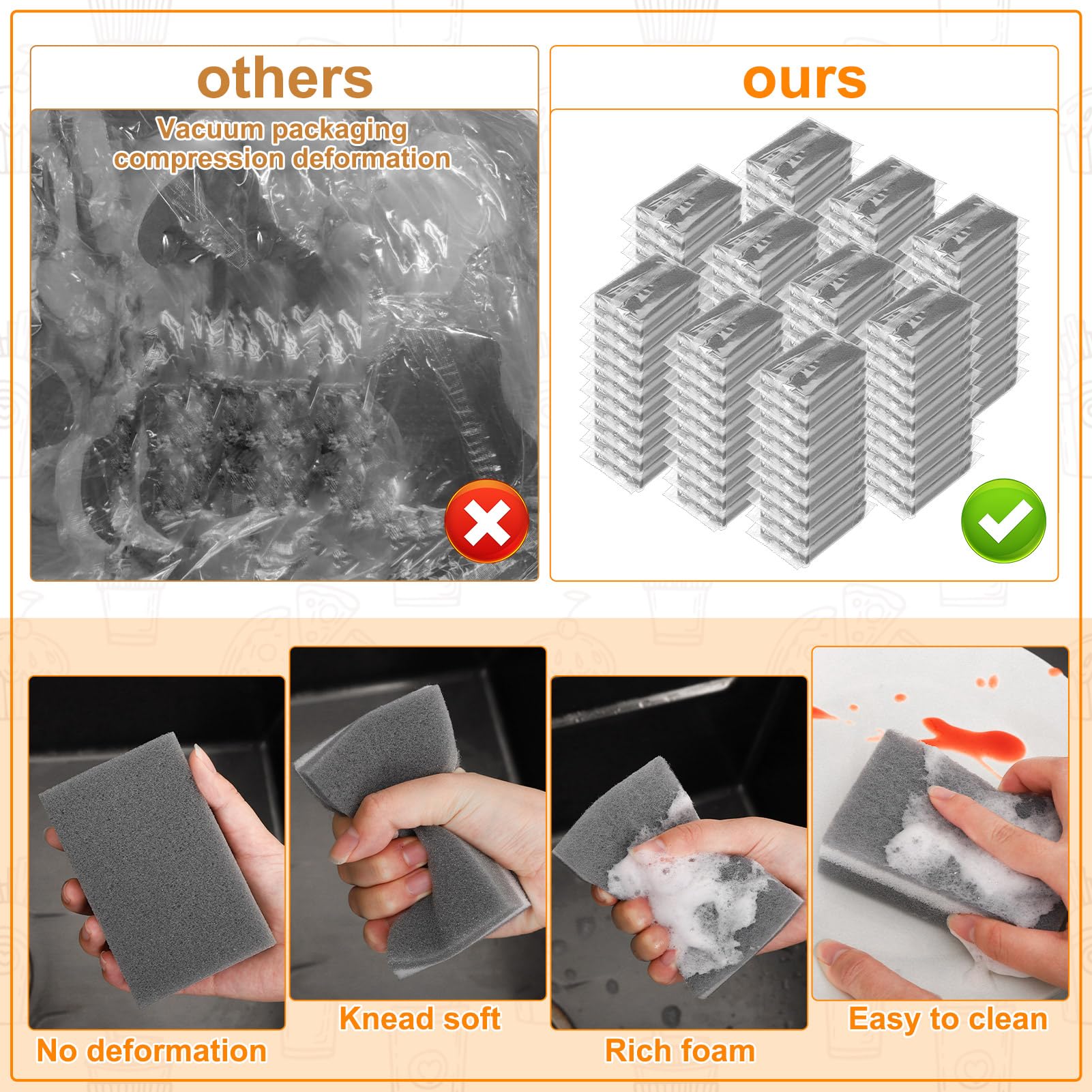 others

Vacuum packaging compression deformation

ours

No deformation

Knead soft

Rich foam

Easy to clean