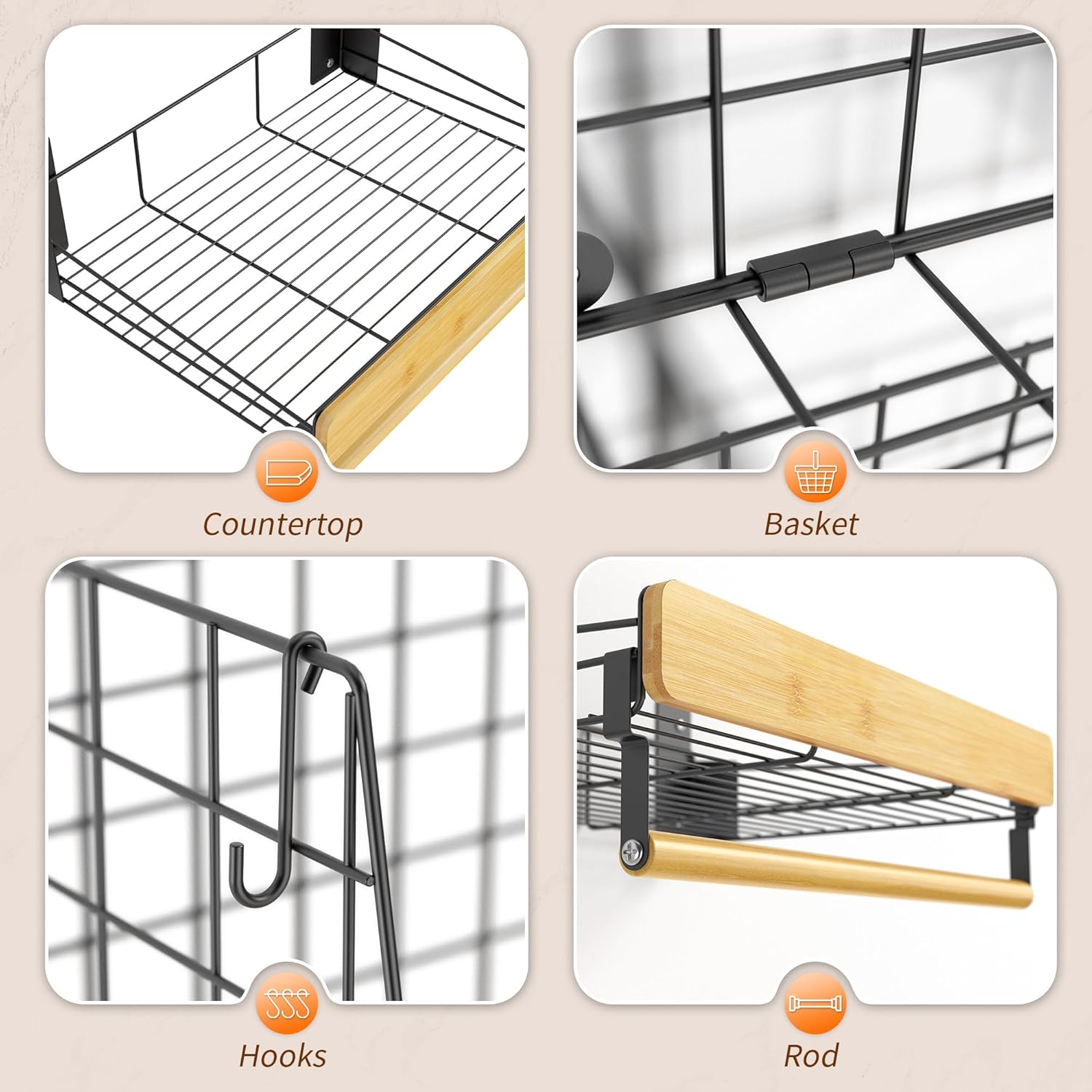 Countertop

Basket

Hooks

Rod