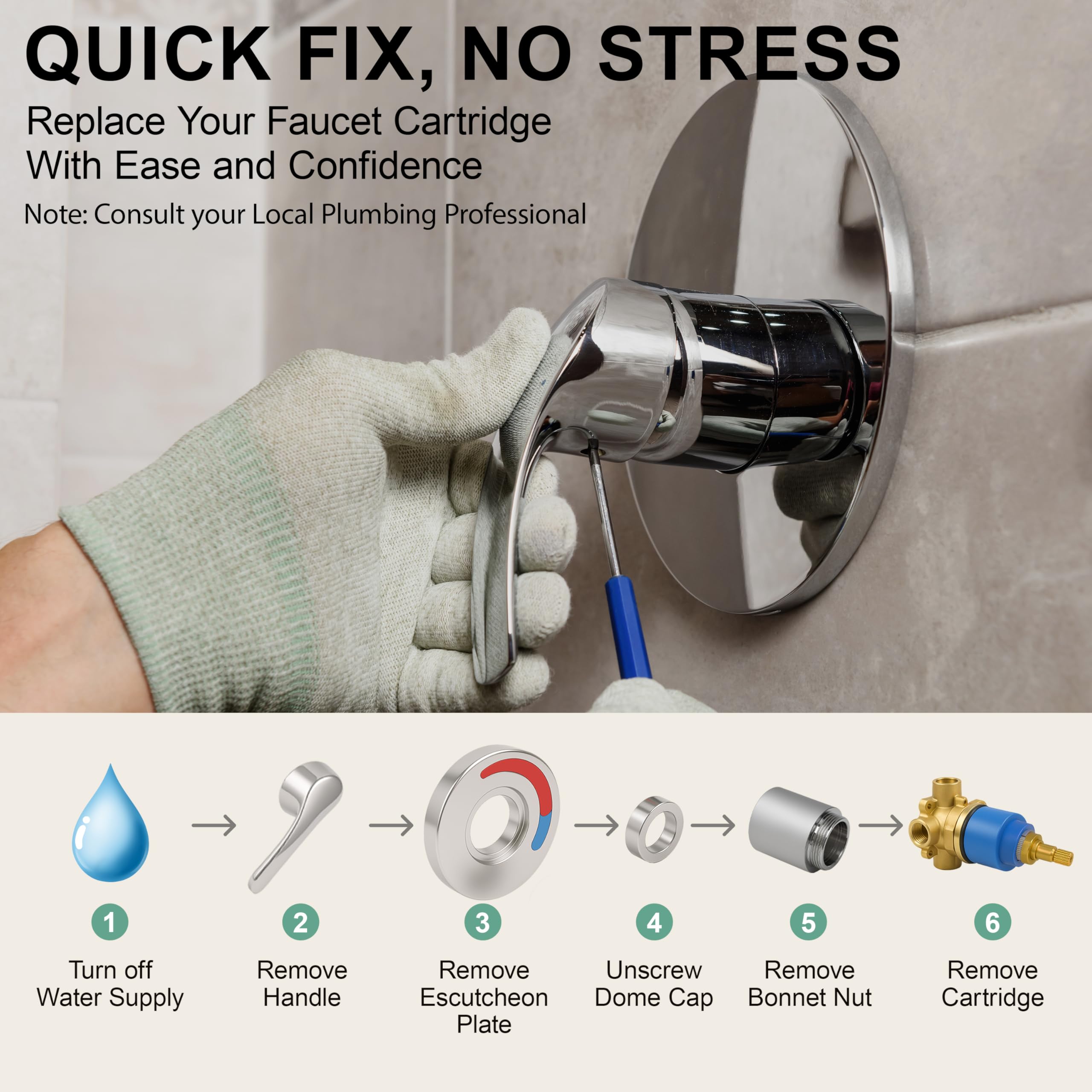 QUICK FIX, NO STRESS

Replace Your Faucet Cartridge With Ease and Confidence

Note: Consult your Local Plumbing Professional

1
Turn off Water Supply

2
Remove Handle

3
Remove Escutcheon Plate

4
Unscrew Dome Cap

5
Remove Bonnet Nut

6
Remove Cartridge