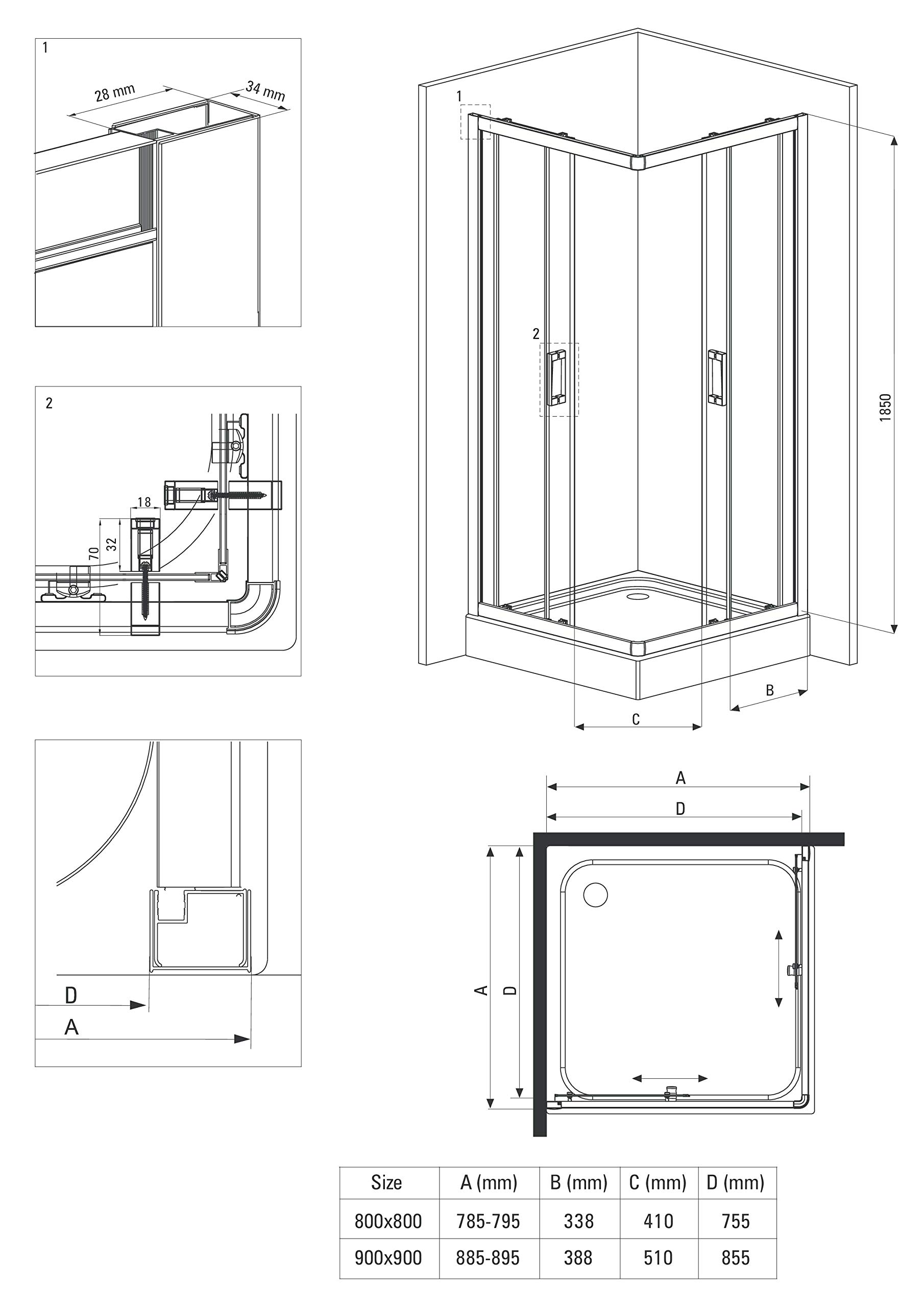 1

28 mm

34 mm

2

18

32

70

D

A

1

2

1850

B

C

A

D

A

D

| Size | A (mm) | B (mm) | C (mm) | D (mm) |
|---|---|---|---|---|
| 800x800 | 785-795 | 338 | 410 | 755 |
| 900x900 | 885-895 | 388 | 510 | 855 |