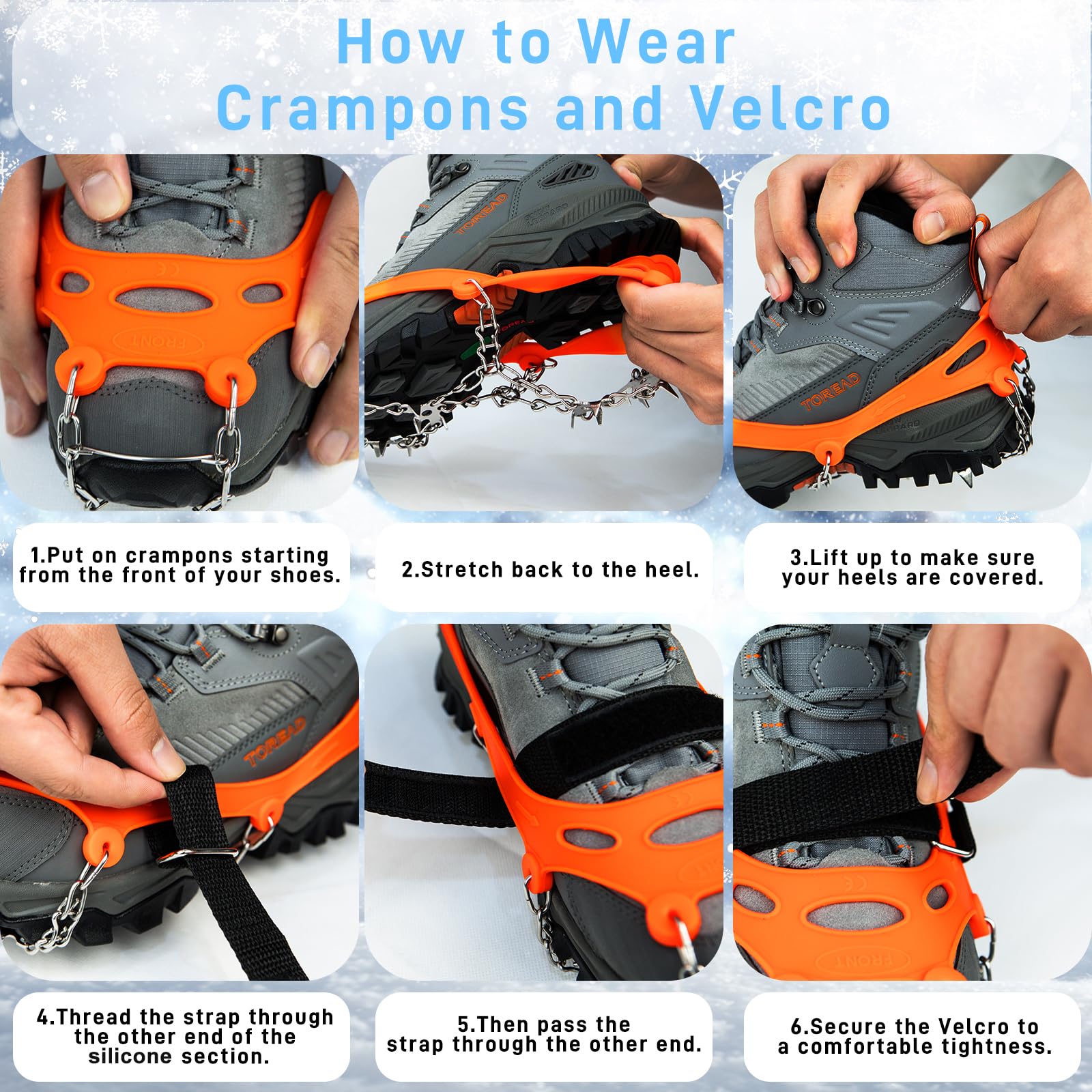 How to Wear Crampons and Velcro

FRONT

TOREAD

TOREAD

1.Put on crampons starting from the front of your shoes.

2.Stretch back to the heel.

3.Lift up to make sure your heels are covered.

TOREAD

FRONT

4.Thread the strap through the other end of the silicone section.

5.Then pass the strap through the other end.

6.Secure the Velcro to a comfortable tightness.