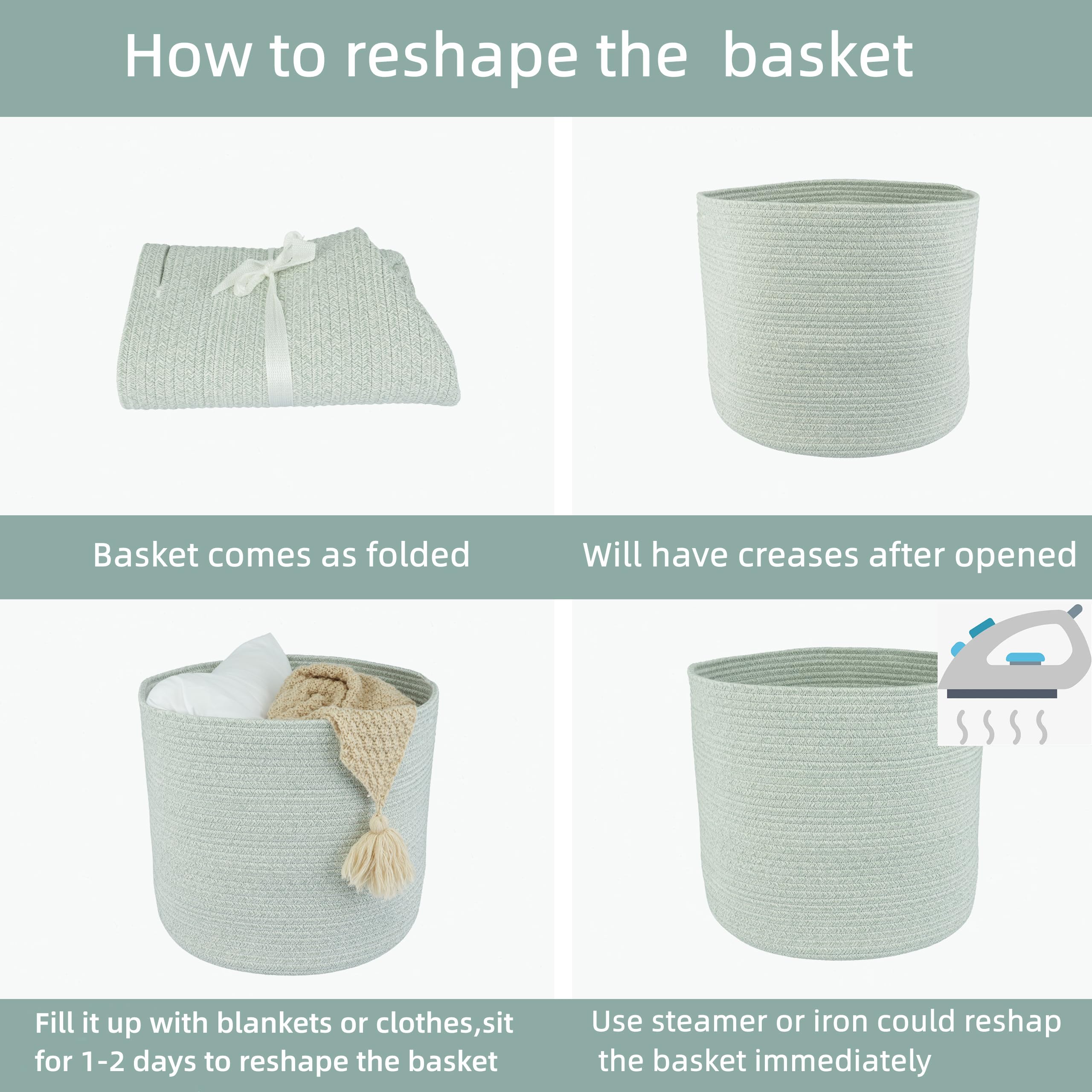 How to reshape the basket

Basket comes as folded

Will have creases after opened

Fill it up with blankets or clothes,sit for 1-2 days to reshape the basket

Use steamer or iron could reshap the basket immediately