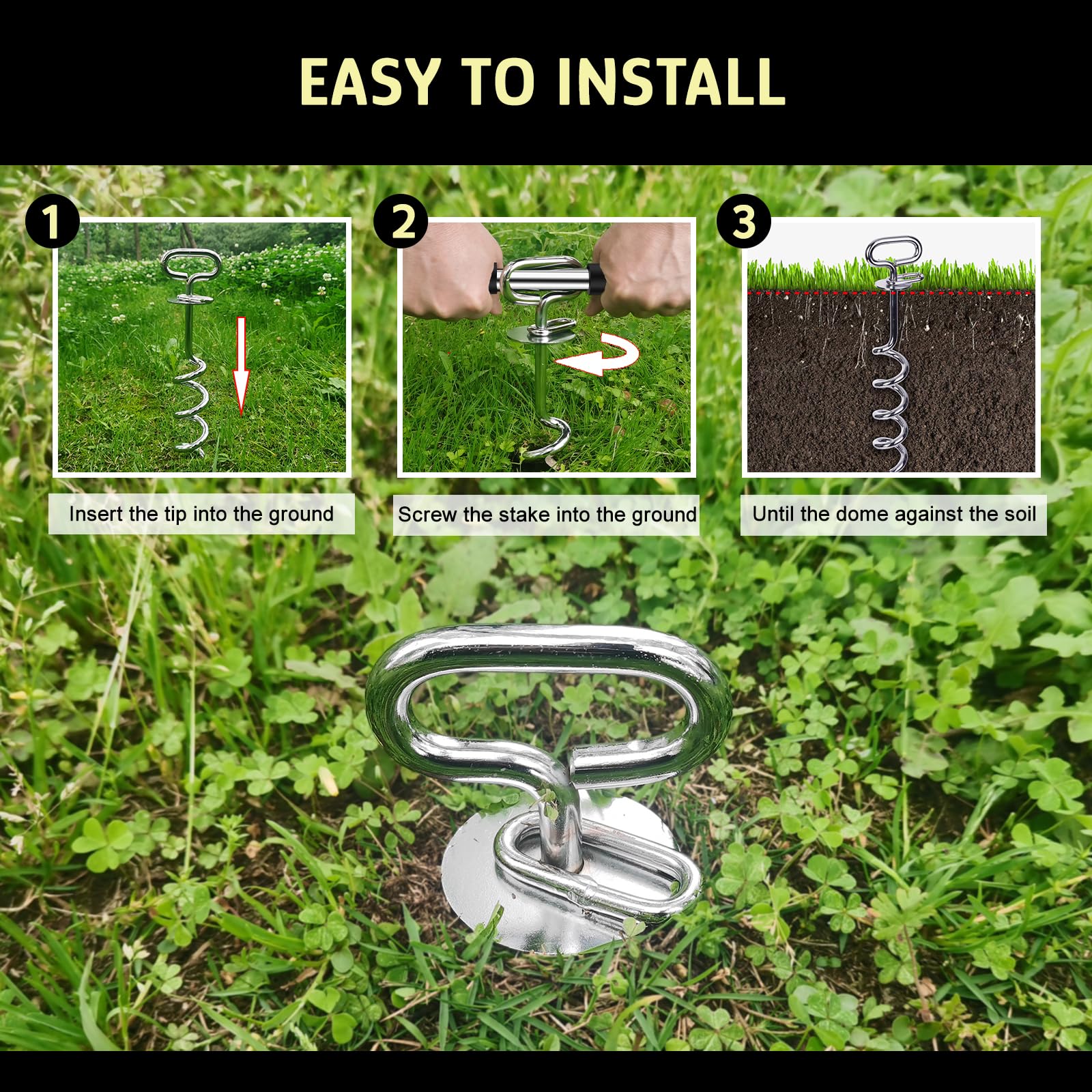 EASY TO INSTALL

1

Insert the tip into the ground

2

Screw the stake into the ground

3

Until the dome against the soil