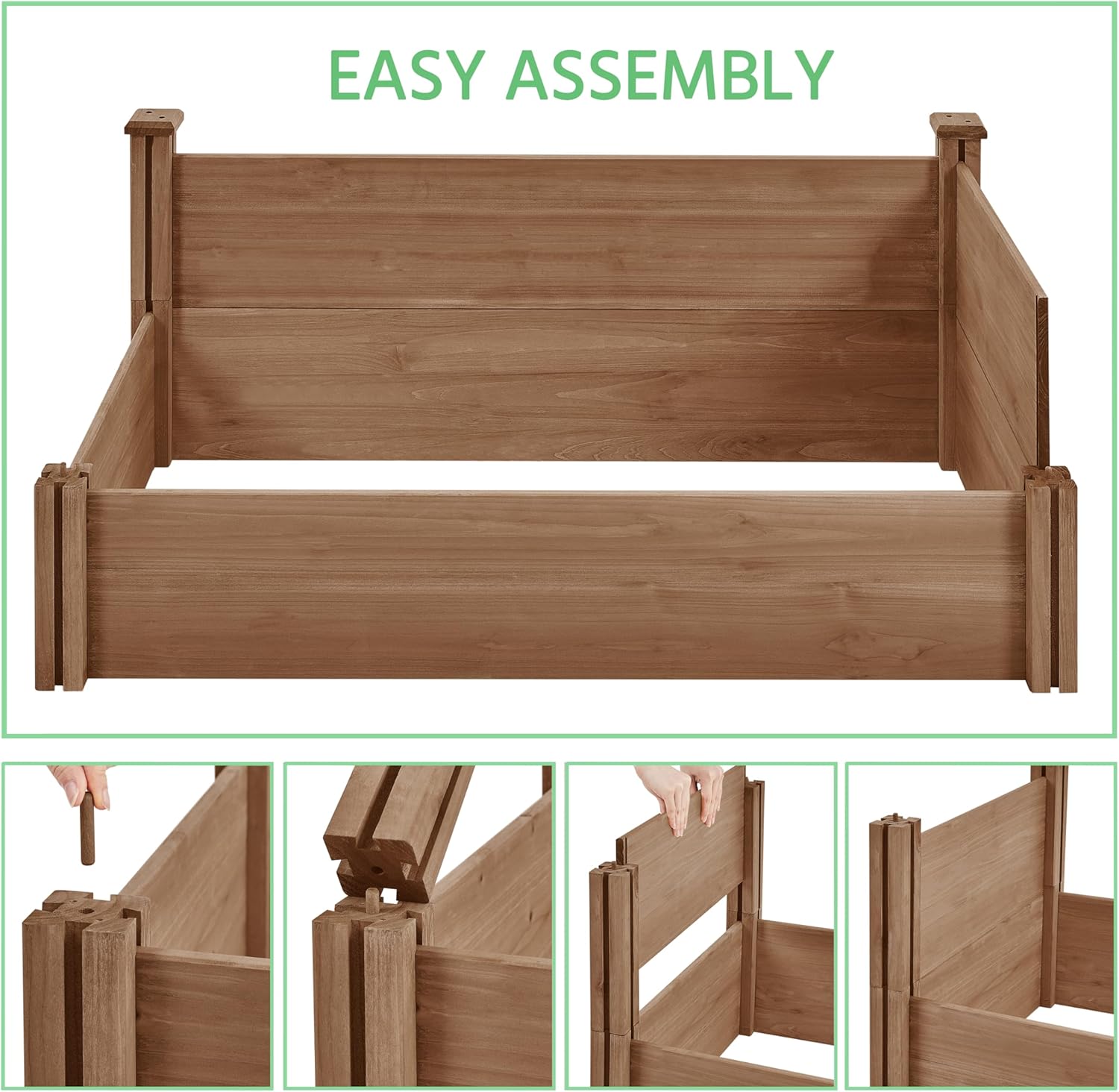 EASY ASSEMBLY