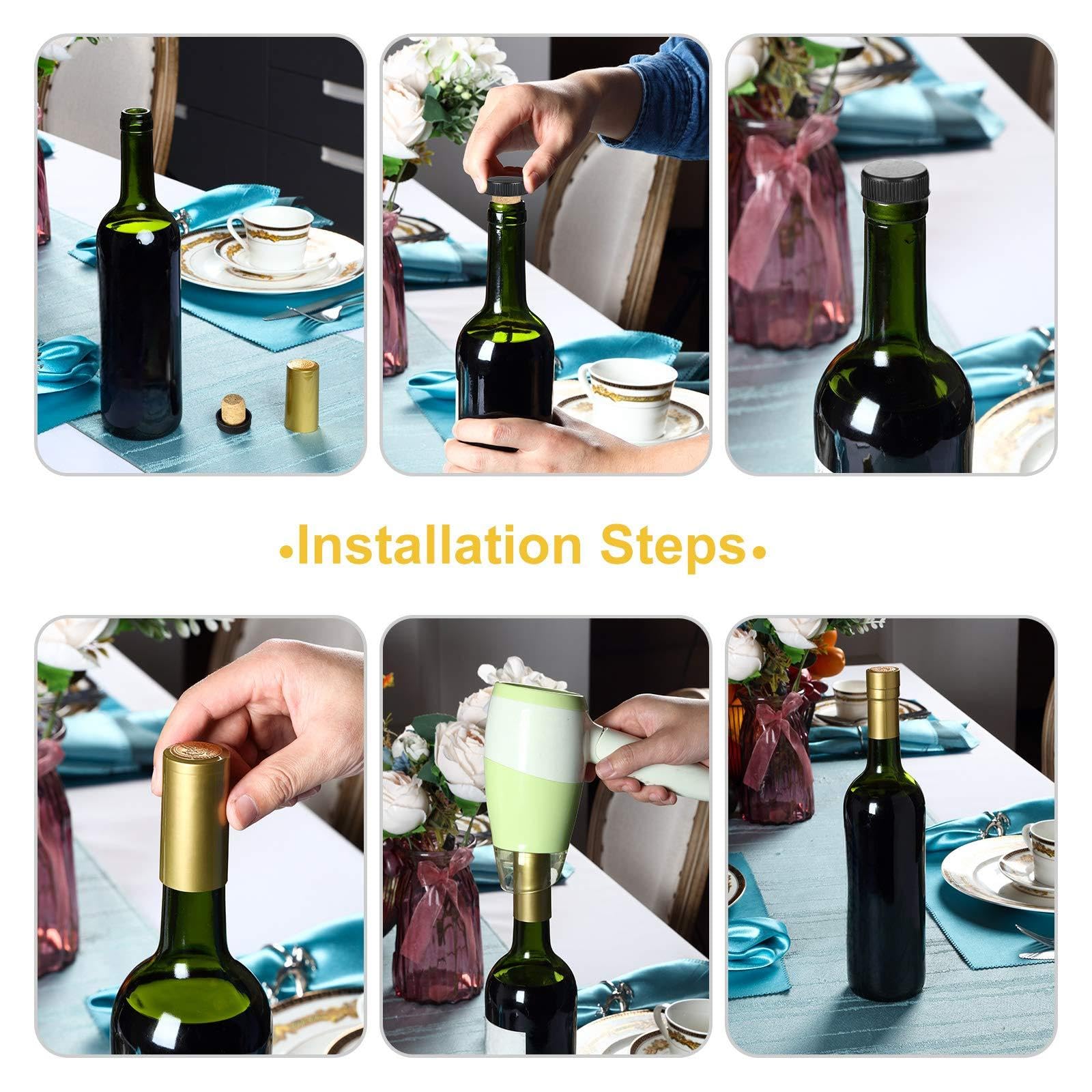 •Installation Steps•