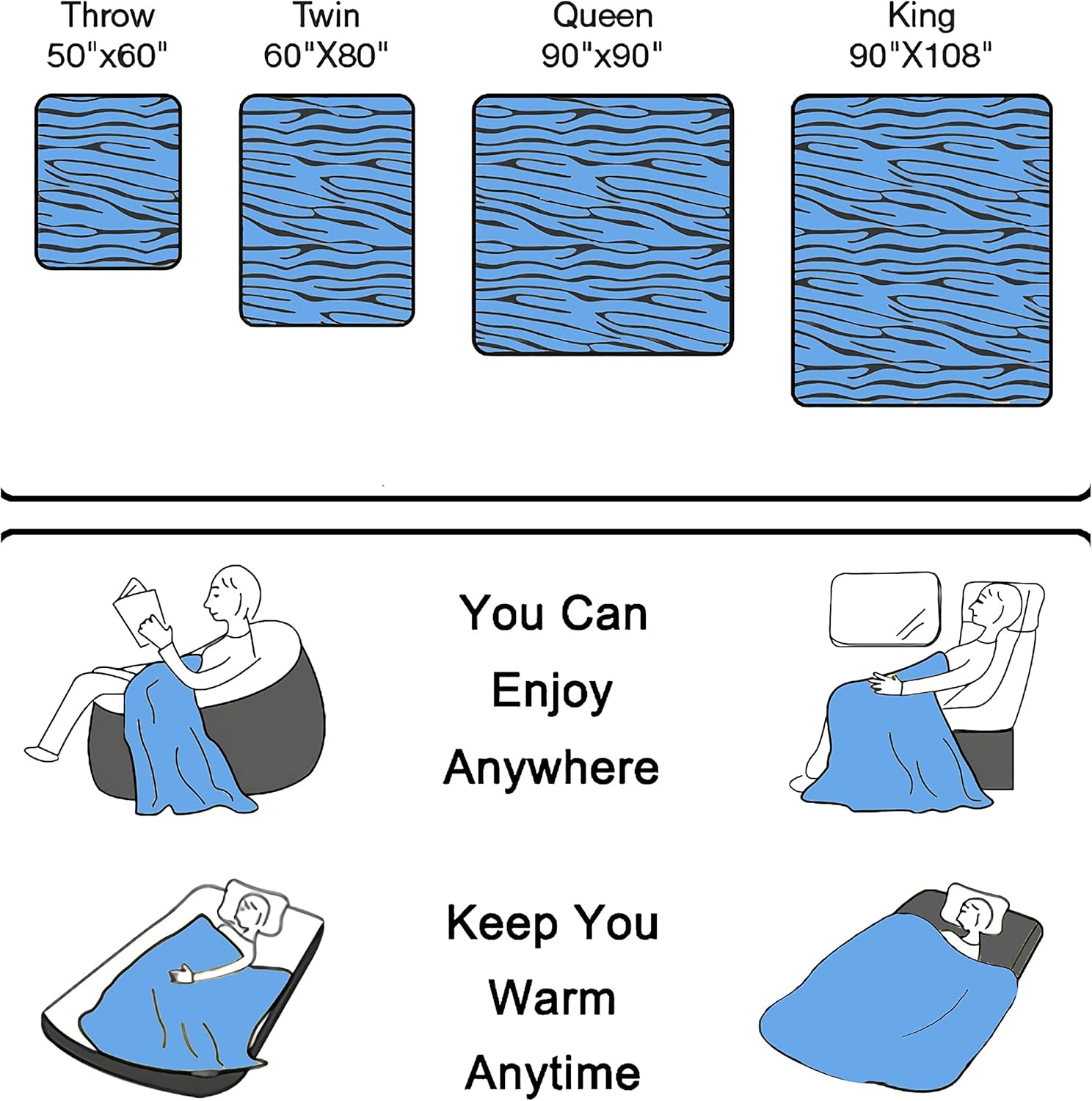 Throw
50"x60"

Twin
60"X80"

Queen
90"x90"

King
90"X108"

You Can
Enjoy
Anywhere

Keep You
Warm
Anytime