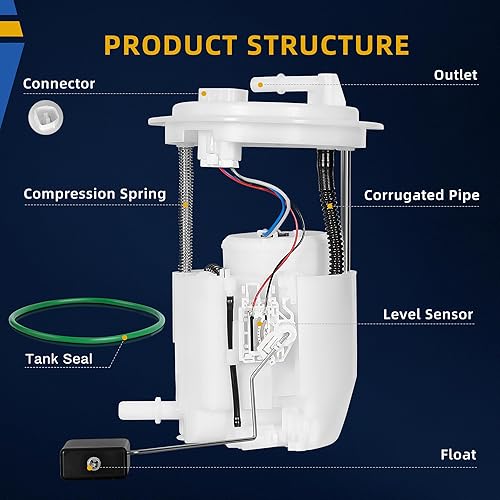 PRODUCT STRUCTURE

Connector

Outlet

Compression Spring

Corrugated Pipe

Level Sensor

Tank Seal

Float