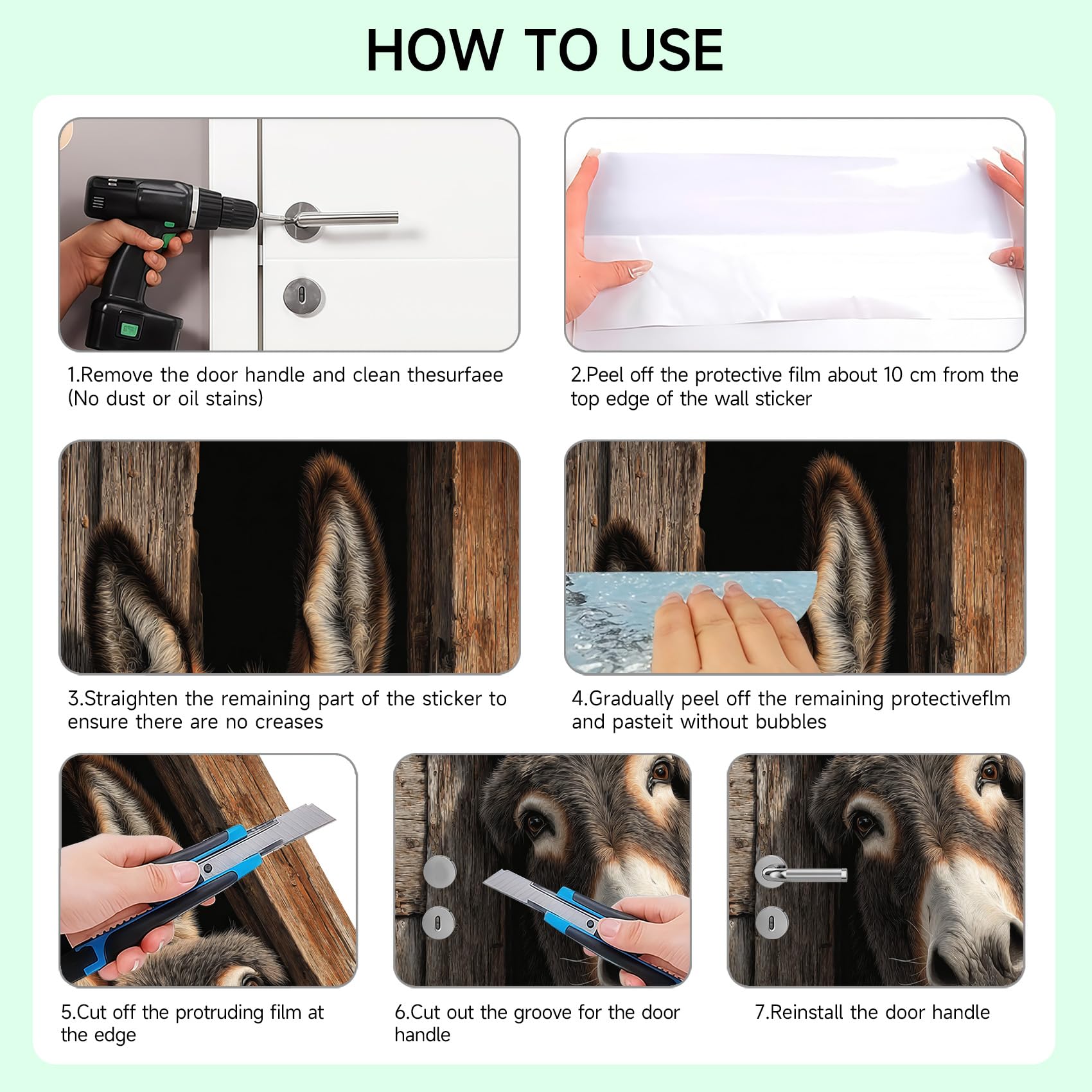 HOW TO USE

1.Remove the door handle and clean thesurfaee (No dust or oil stains)

2.Peel off the protective film about 10 cm from the top edge of the wall sticker

3.Straighten the remaining part of the sticker to ensure there are no creases

4.Gradually peel off the remaining protectiveflm and pasteit without bubbles

5.Cut off the protruding film at the edge

6.Cut out the groove for the door handle

7.Reinstall the door handle