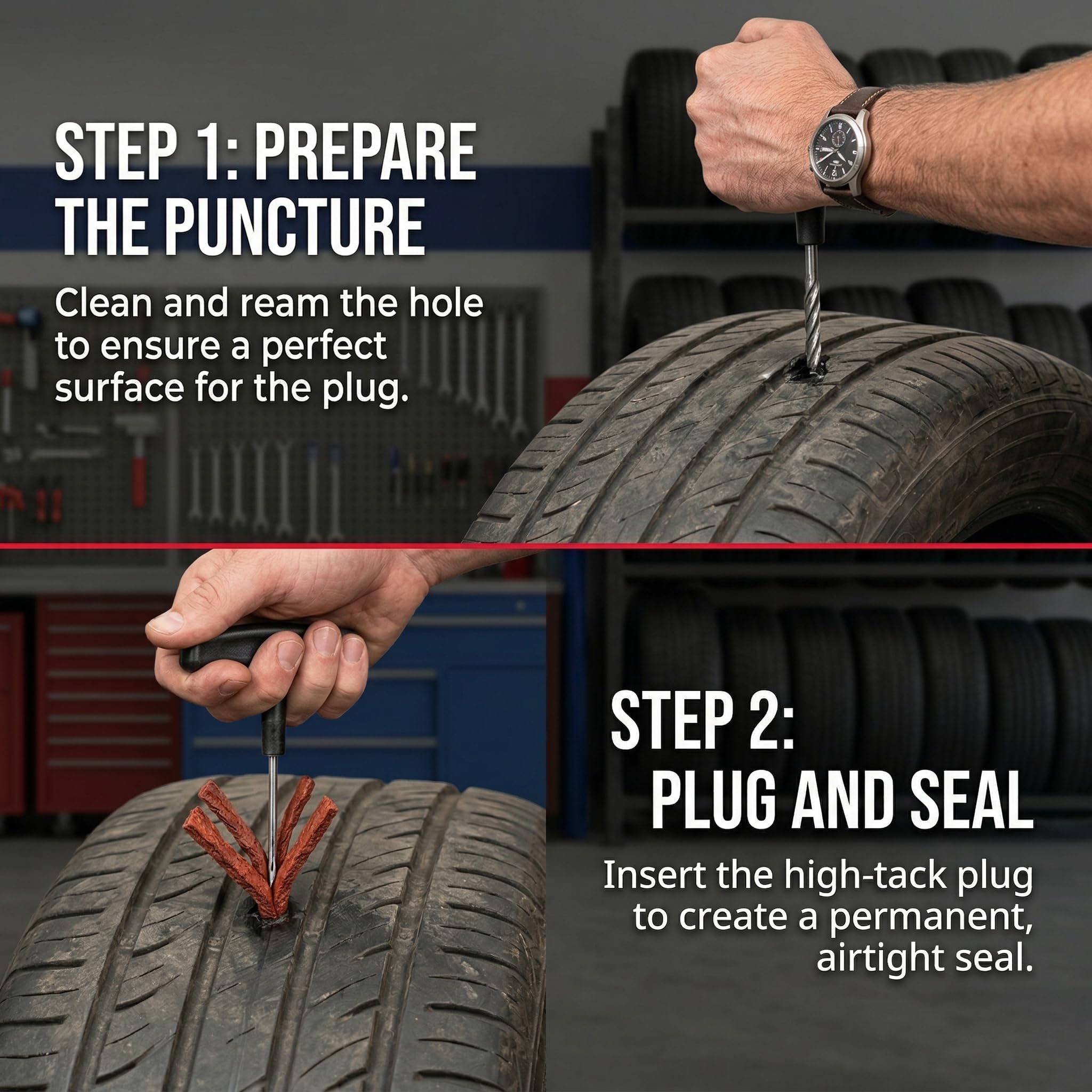 STEP 1: PREPARE THE PUNCTURE

Clean and ream the hole to ensure a perfect surface for the plug.

STEP 2: PLUG AND SEAL

Insert the high-tack plug to create a permanent, airtight seal.