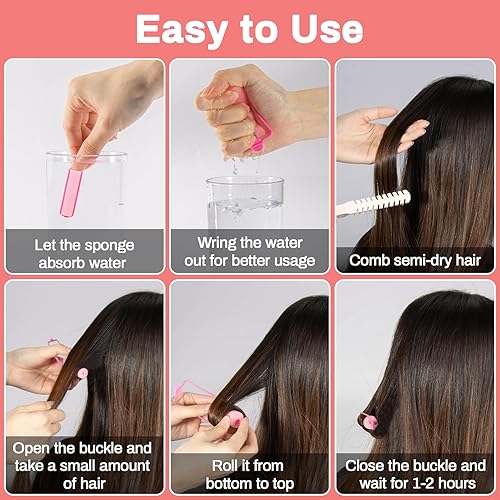 Easy to Use

Let the sponge absorb water

Wring the water out for better usage

Comb semi-dry hair

Open the buckle and take a small amount of hair

Roll it from bottom to top

Close the buckle and wait for 1-2 hours