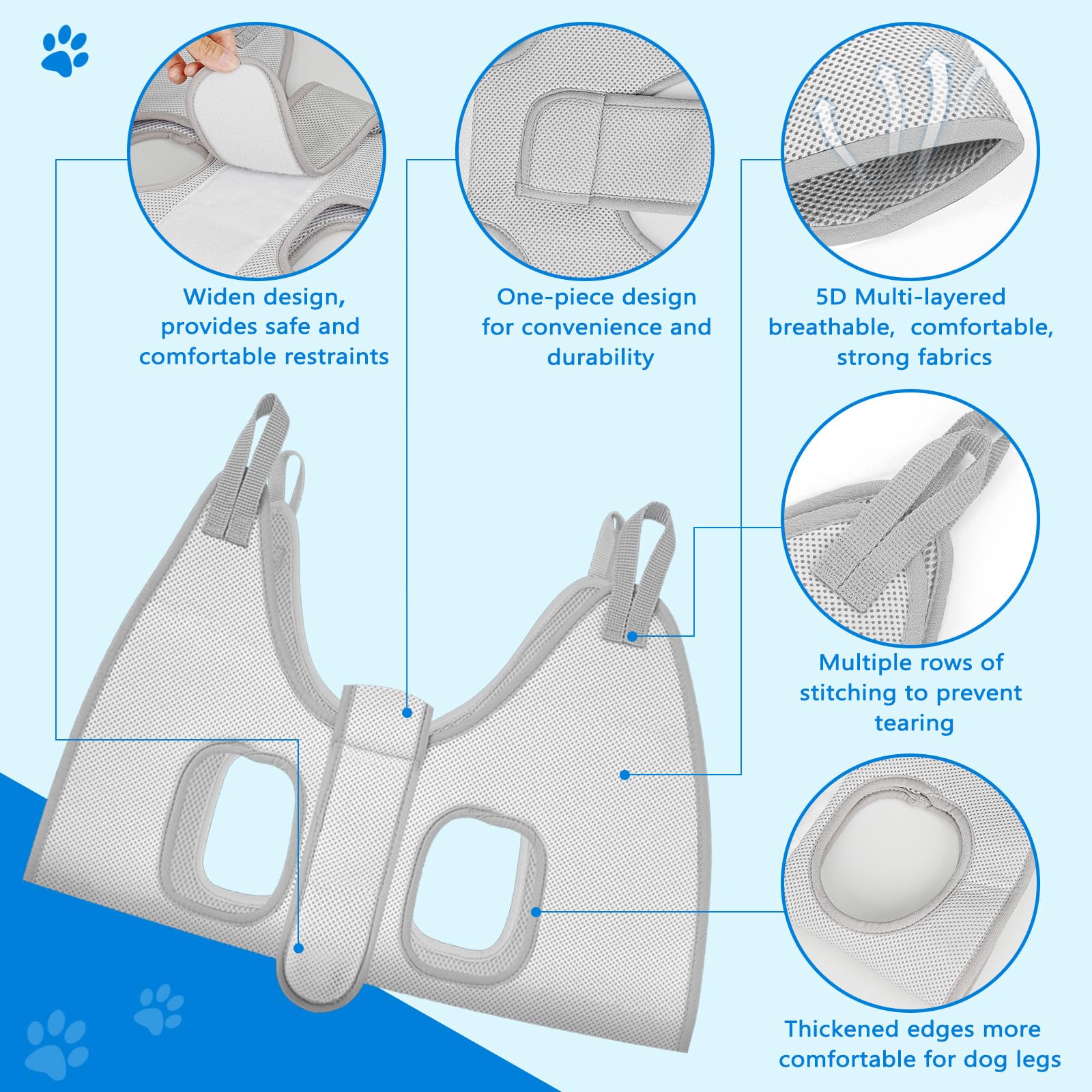 Widen design, provides safe and comfortable restraints

One-piece design for convenience and durability

5D Multi-layered breathable, comfortable, strong fabrics

Multiple rows of stitching to prevent tearing

Thickened edges more comfortable for dog legs