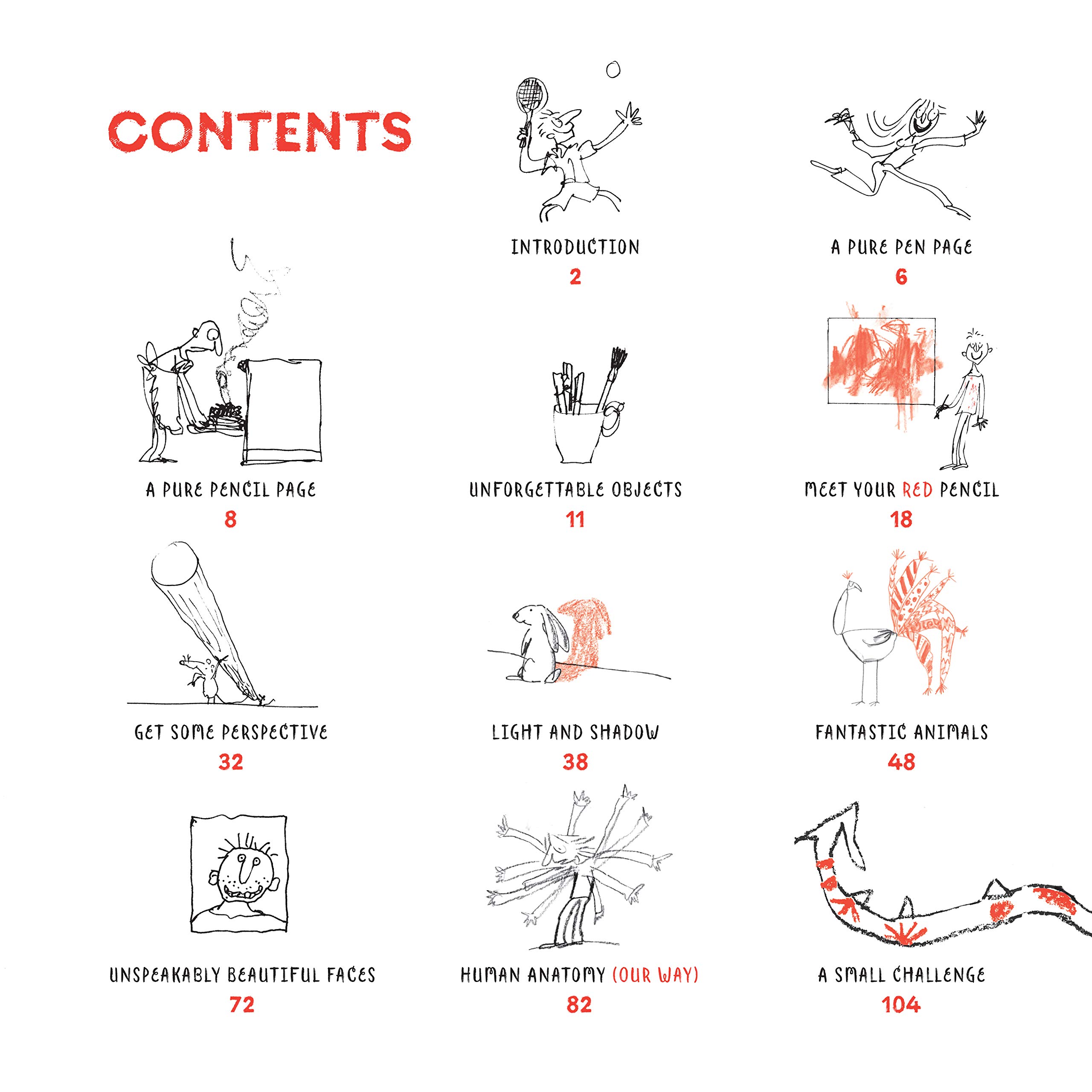 CONTENTS

INTRODUCTION
2

A PURE PEN PAGE
6

A PURE PENCIL PAGE
8

UNFORGETTABLE OBJECTS
11

MEET YOUR RED PENCIL
18

GET SOME PERSPECTIVE
32

LIGHT AND SHADOW
38

FANTASTIC ANIMALS
48

UNSPEAKABLY BEAUTIFUL FACES
72

HUMAN ANATOMY (OUR WAY)
82

A SMALL CHALLENGE
104