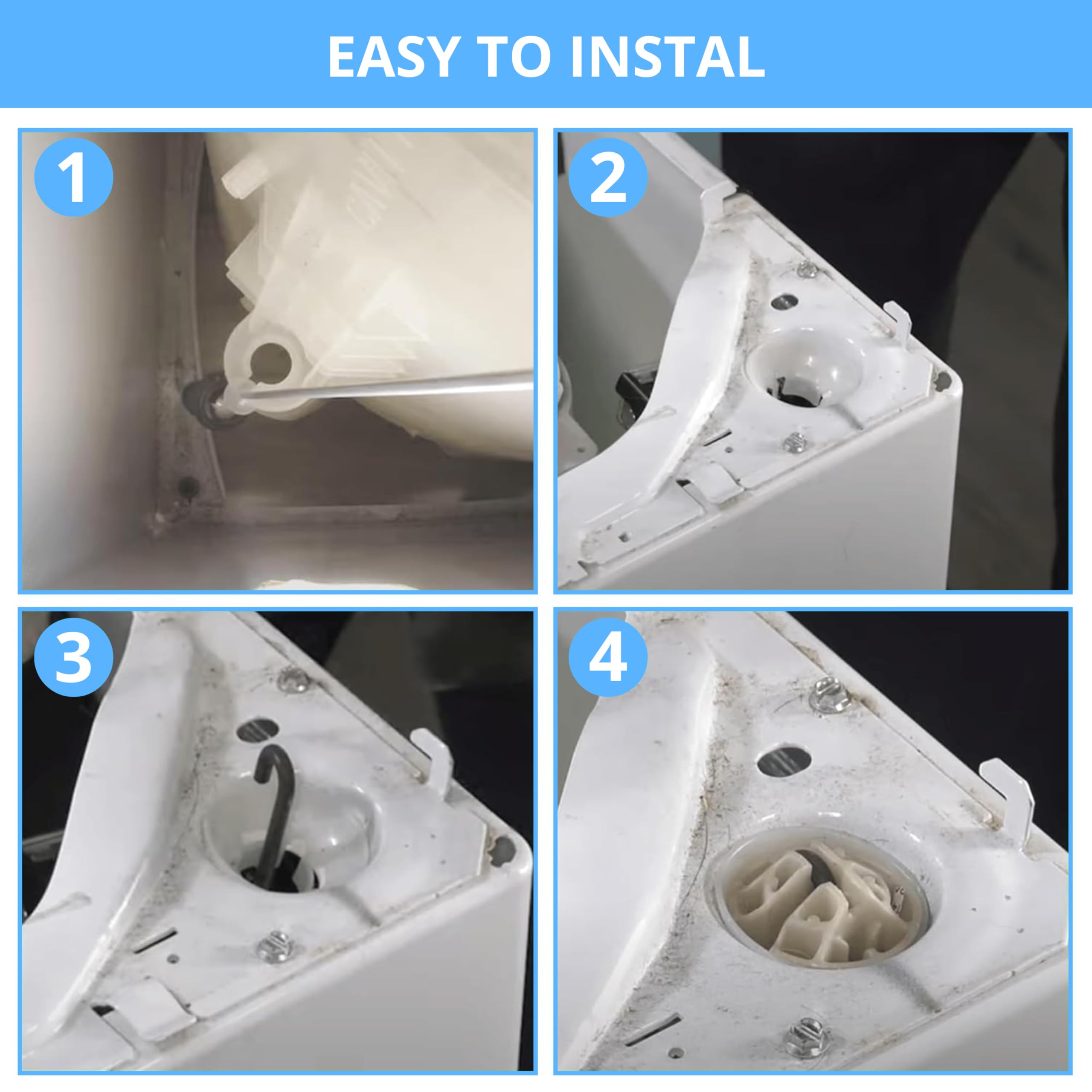 EASY TO INSTAL

1

2

3

4