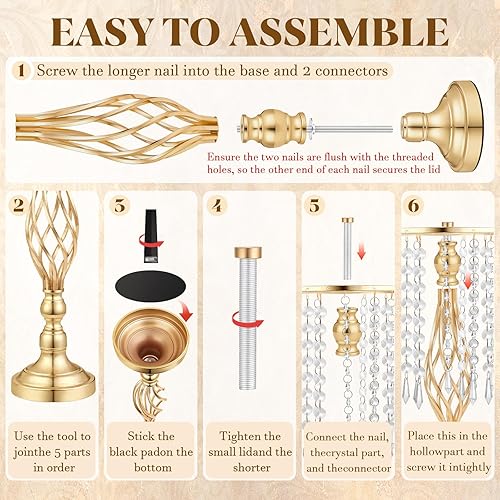 EASY TO ASSEMBLE

1 Screw the longer nail into the base and 2 connectors

Ensure the two nails are flush with the threaded holes, so the other end of each nail secures the lid

2

Use the tool to jointhe 5 parts in order

3

Stick the black padon the bottom

4

Tighten the small lidand the shorter

5

Connect the nail, thecrystal part, and theconnector

6

Place this in the hollowpart and screw it intightly