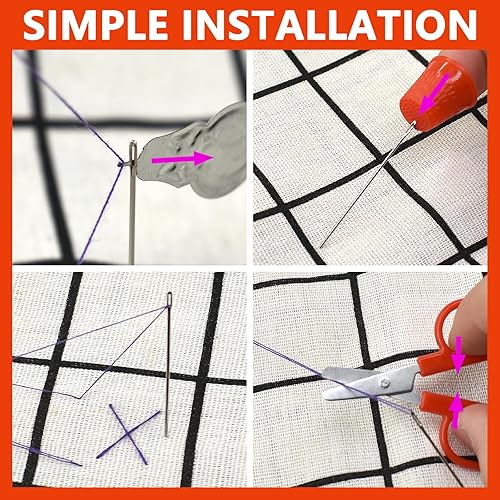 SIMPLE INSTALLATION