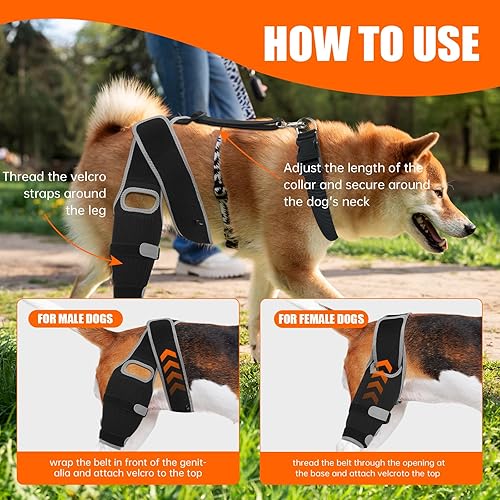 HOW TO USE

Thread the velcro straps around the leg

Adjust the length of the collar and secure around the dog's neck

FOR MALE DOGS

wrap the belt in front of the genitalia and attach velcro to the top

FOR FEMALE DOGS

thread the belt through the opening at the base and attach velcroto the top