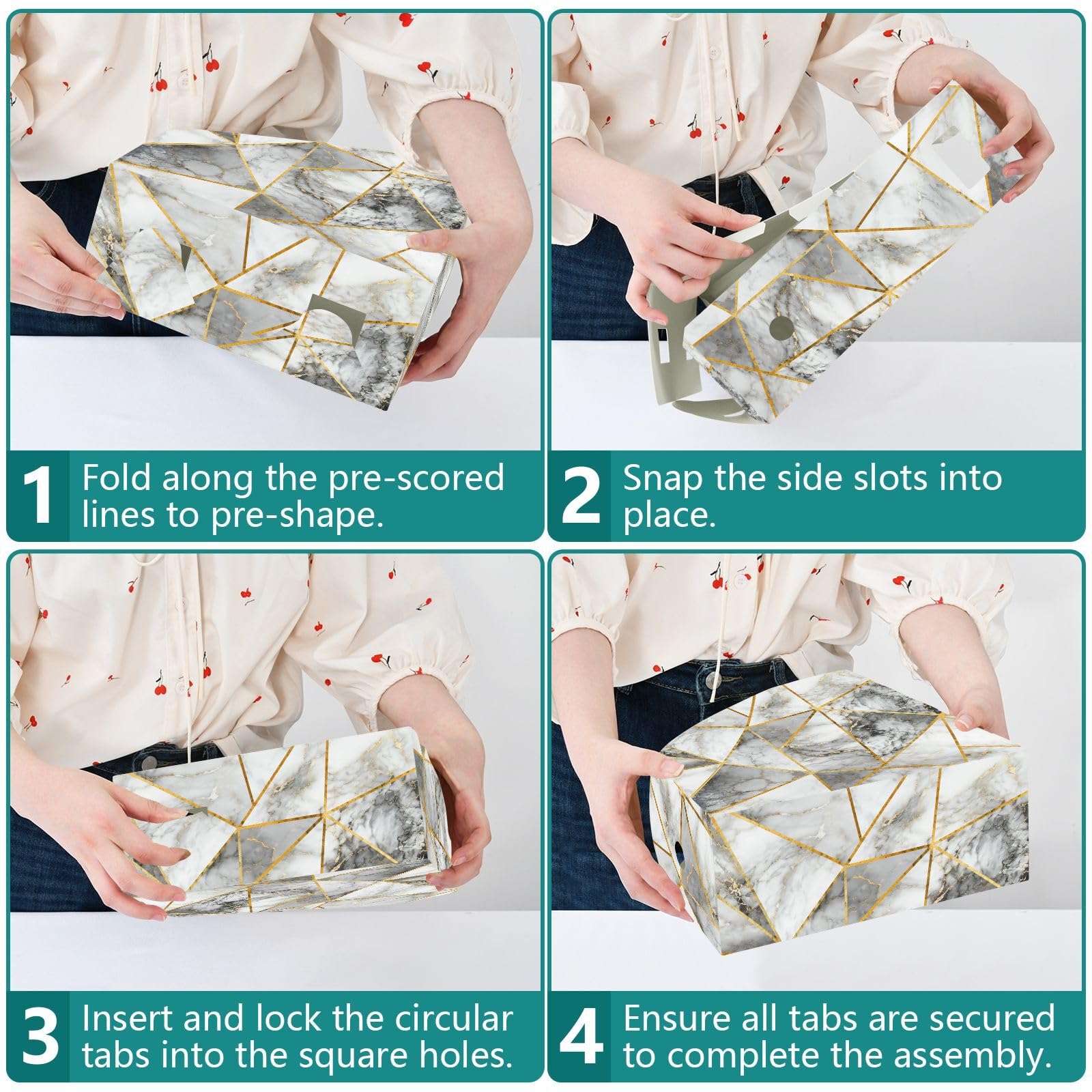 1 Fold along the pre-scored lines to pre-shape.

2 Snap the side slots into place.

3 Insert and lock the circular tabs into the square holes.

4 Ensure all tabs are secured to complete the assembly.