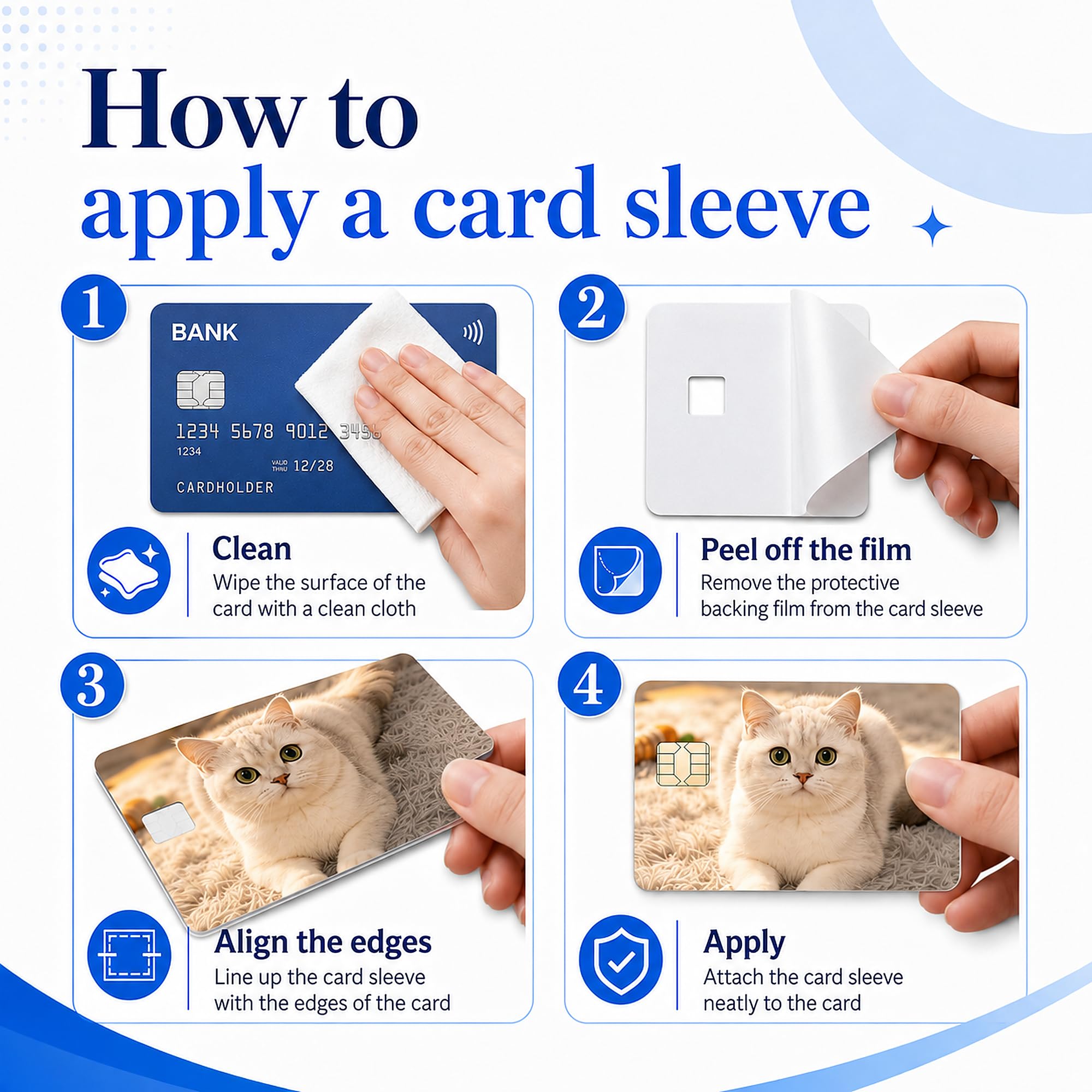 How to
apply a card sleeve

1

BANK

1234 5678 9012 3456
1234
VALID THRU 12/28
CARDHOLDER

Clean
Wipe the surface of the card with a clean cloth

2

Peel off the film
Remove the protective backing film from the card sleeve

3

Align the edges
Line up the card sleeve with the edges of the card

4

Apply
Attach the card sleeve neatly to the card