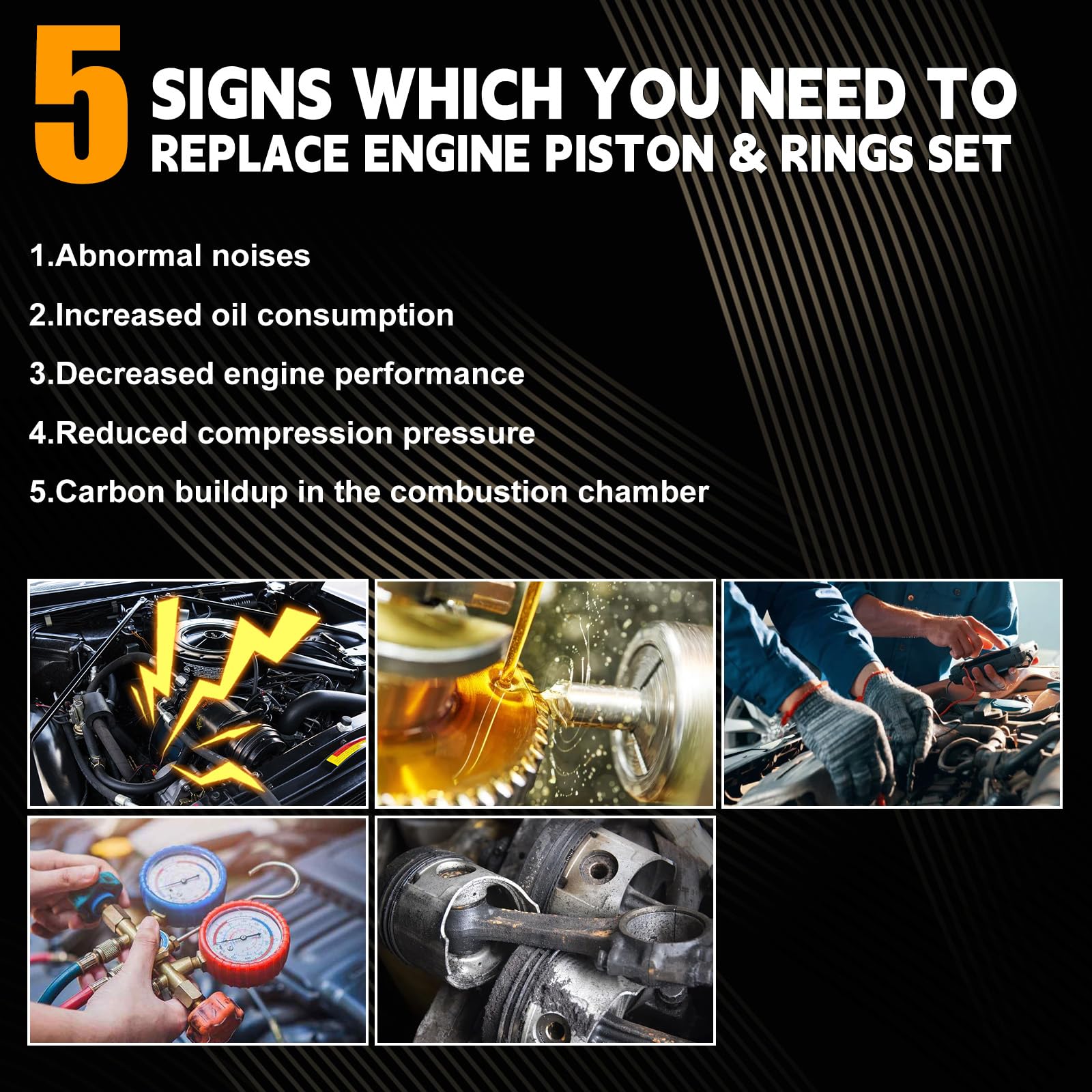 5 SIGNS WHICH YOU NEED TO REPLACE ENGINE PISTON & RINGS SET

1.Abnormal noises

2.Increased oil consumption

3.Decreased engine performance

4.Reduced compression pressure

5.Carbon buildup in the combustion chamber