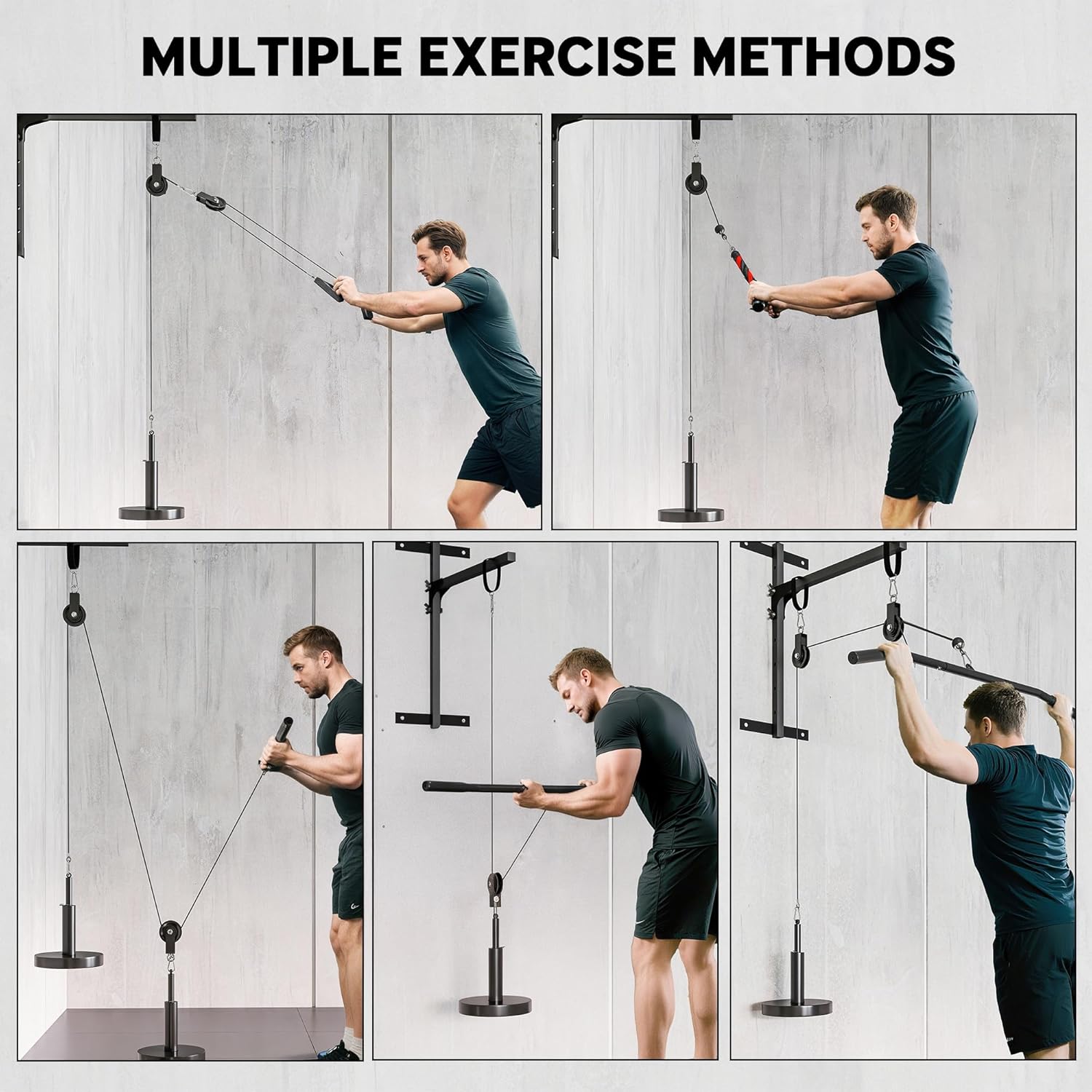 MULTIPLE EXERCISE METHODS