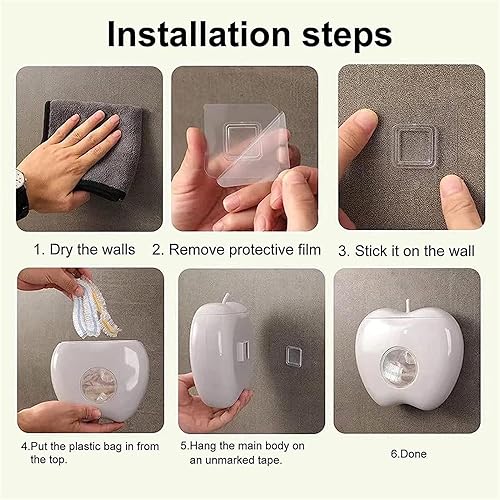 Installation steps

1. Dry the walls

2. Remove protective film

3. Stick it on the wall

4.Put the plastic bag in from the top.

5.Hang the main body on an unmarked tape.

6.Done