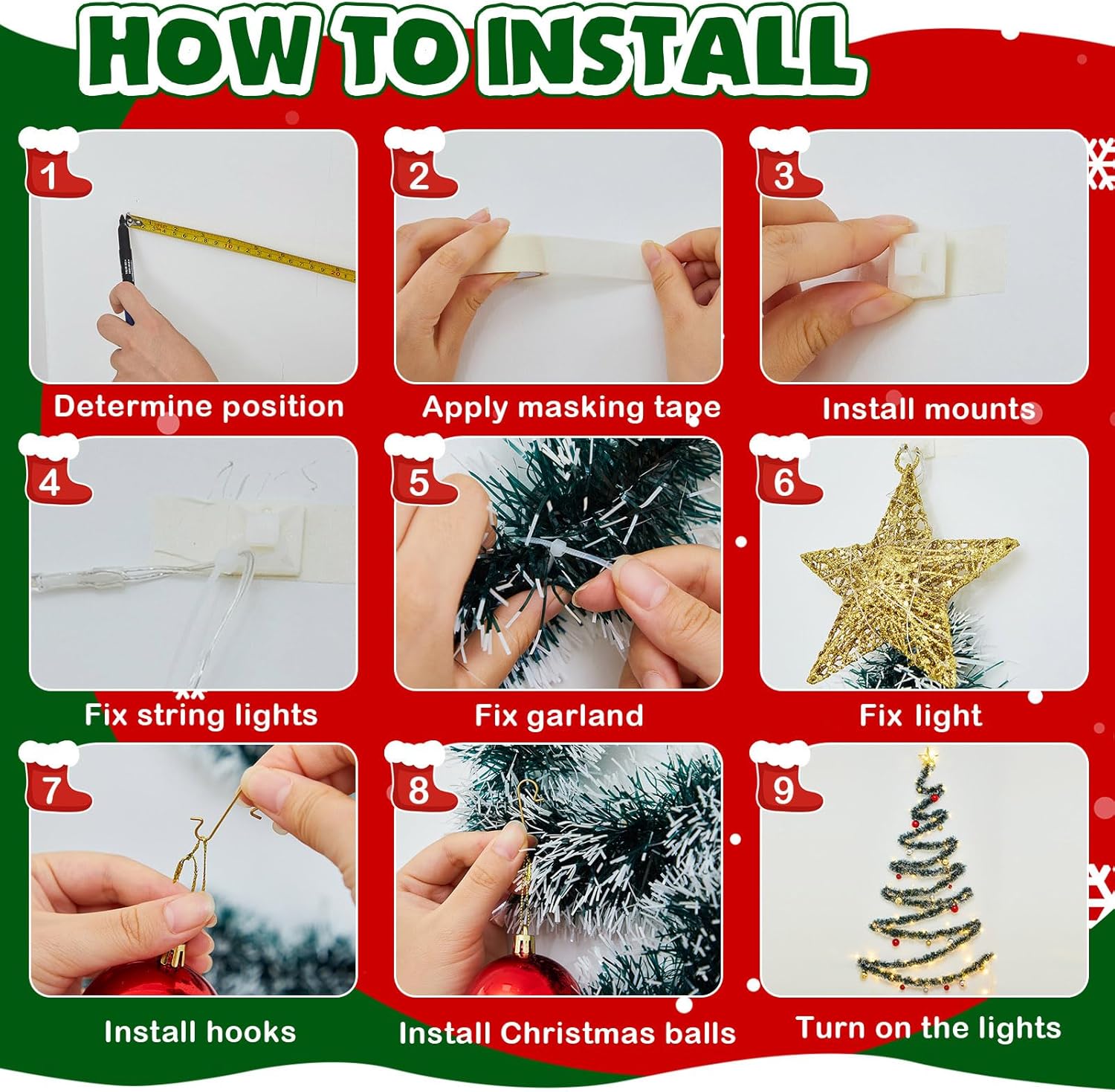 HOW TO INSTALL

1
Determine position

2
Apply masking tape

3
Install mounts

4
Fix string lights

5
Fix garland

6
Fix light

7
Install hooks

8
Install Christmas balls

9
Turn on the lights