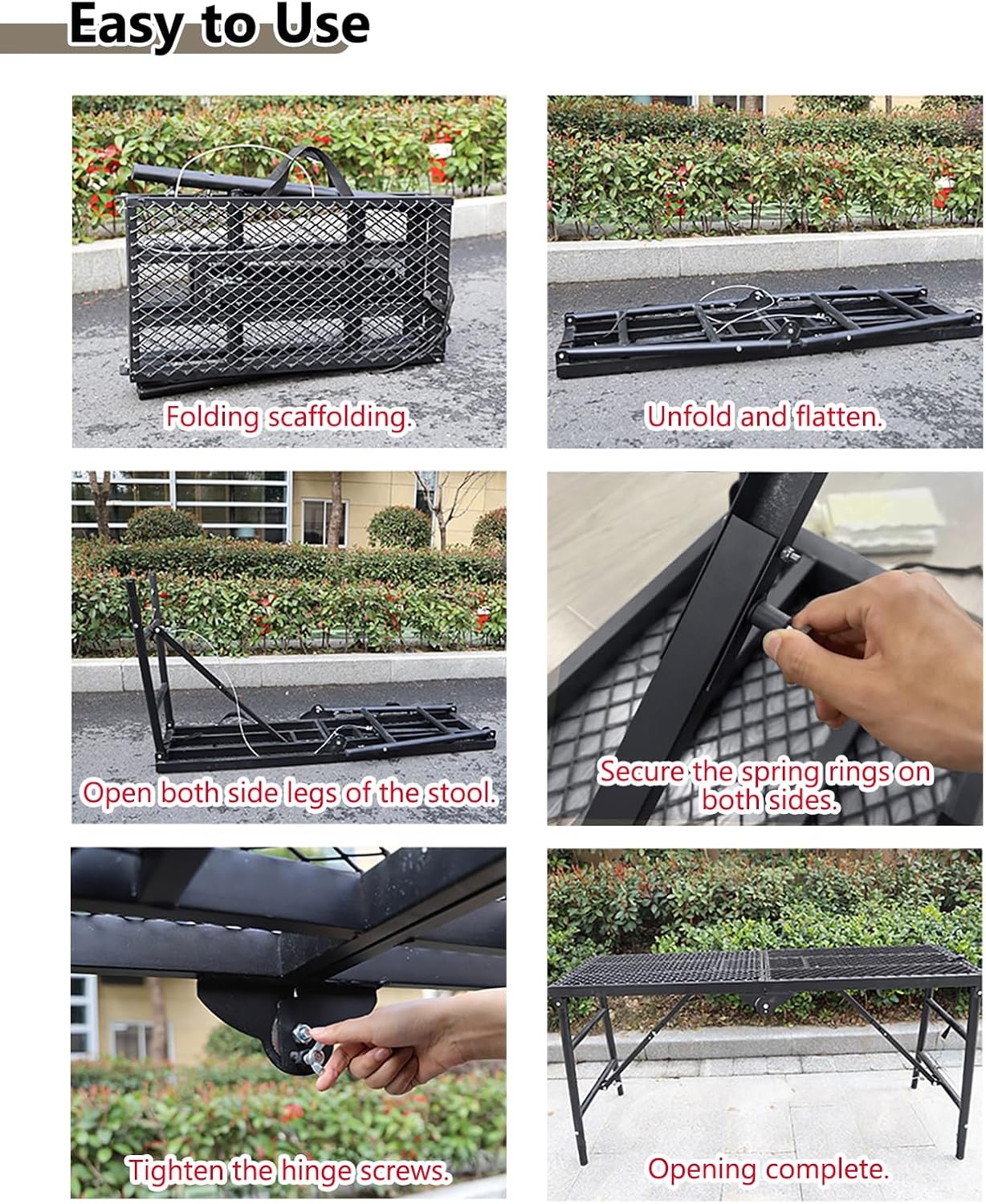 Easy to Use

Folding scaffolding.

Unfold and flatten.

Open both side legs of the stool.

Secure the spring rings on both sides.

Tighten the hinge screws.

Opening complete.