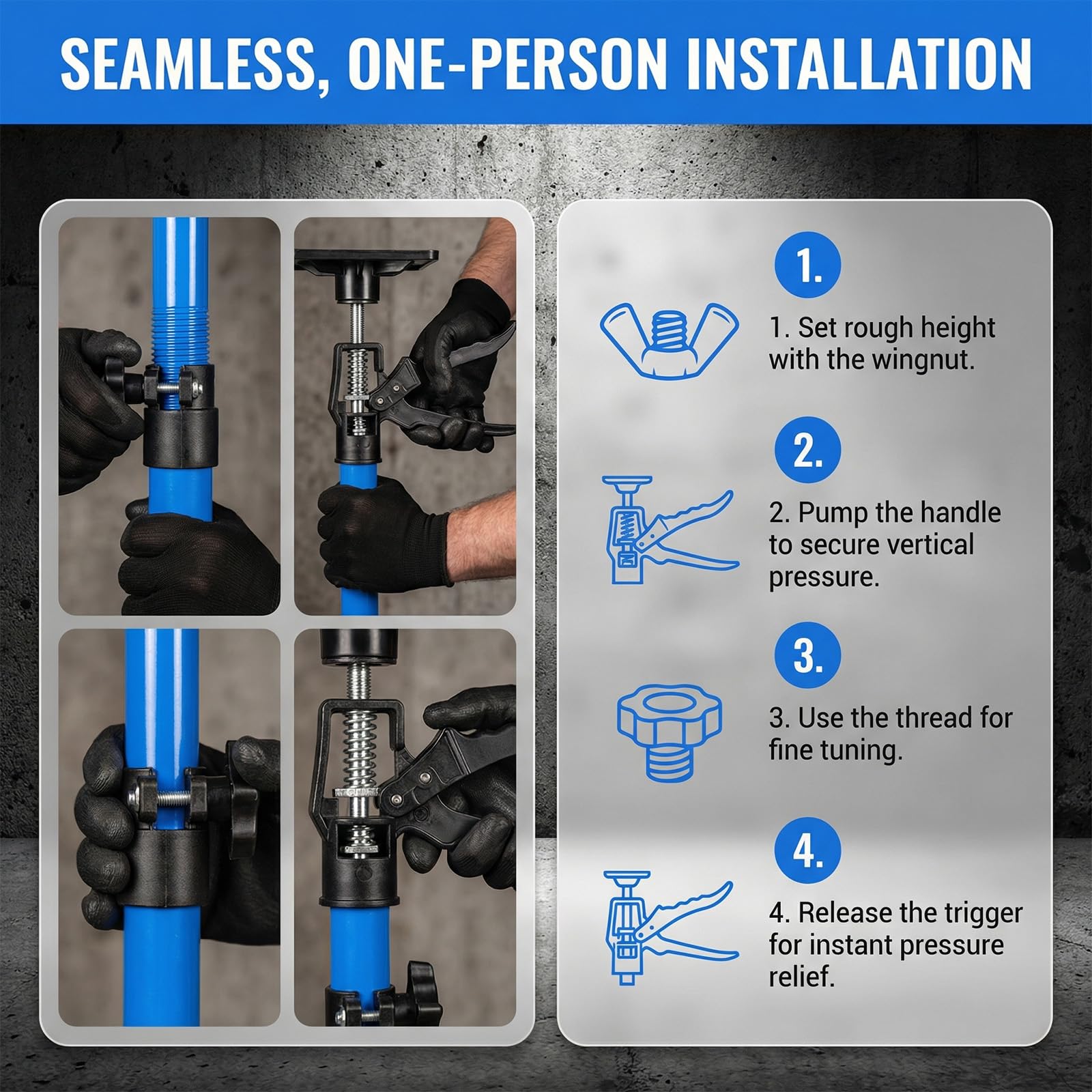 SEAMLESS, ONE-PERSON INSTALLATION

1.

1. Set rough height with the wingnut.

2.

2. Pump the handle to secure vertical pressure.

3.

3. Use the thread for fine tuning.

4.

4. Release the trigger for instant pressure relief.