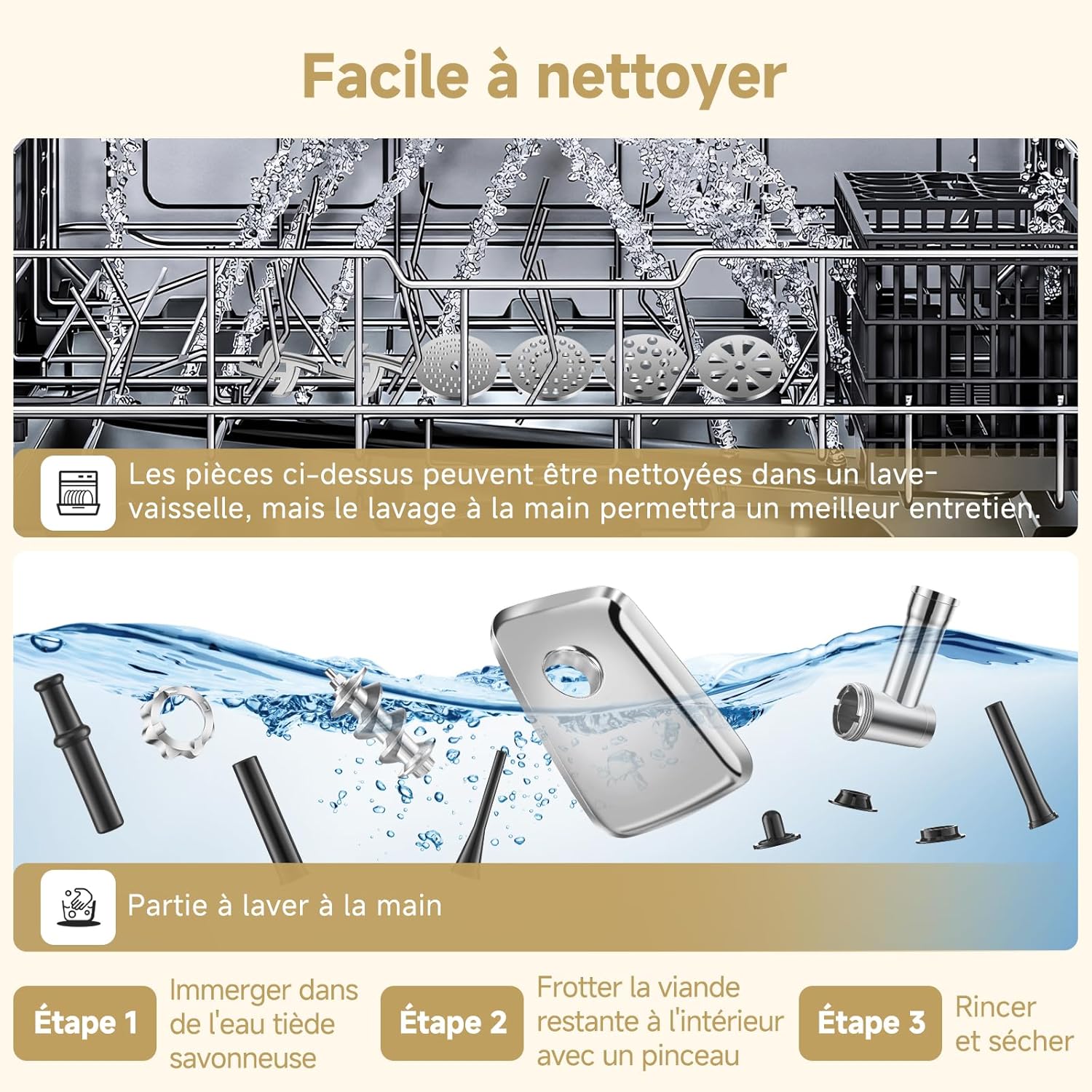 Facile à nettoyer

Les pièces ci-dessus peuvent être nettoyées dans un lave-vaisselle, mais le lavage à la main permettra un meilleur entretien.

Partie à laver à la main

Étape 1
Immerger dans de l'eau tiède savonneuse

Étape 2
Frotter la viande restante à l'intérieur avec un pinceau

Étape 3
Rincer et sécher