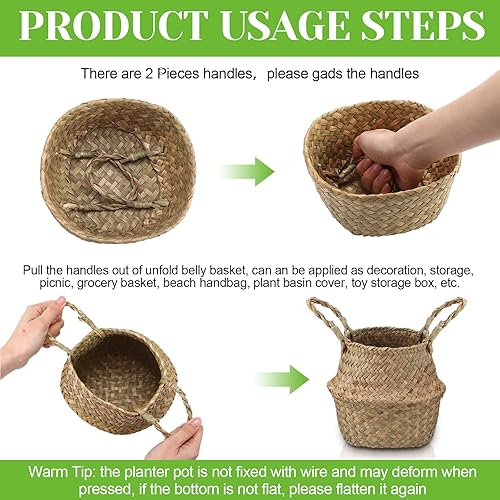 PRODUCT USAGE STEPS

There are 2 Pieces handles, please gads the handles

Pull the handles out of unfold belly basket, can an be applied as decoration, storage, picnic, grocery basket, beach handbag, plant basin cover, toy storage box, etc.

Warm Tip: the planter pot is not fixed with wire and may deform when pressed, if the bottom is not flat, please flatten it again