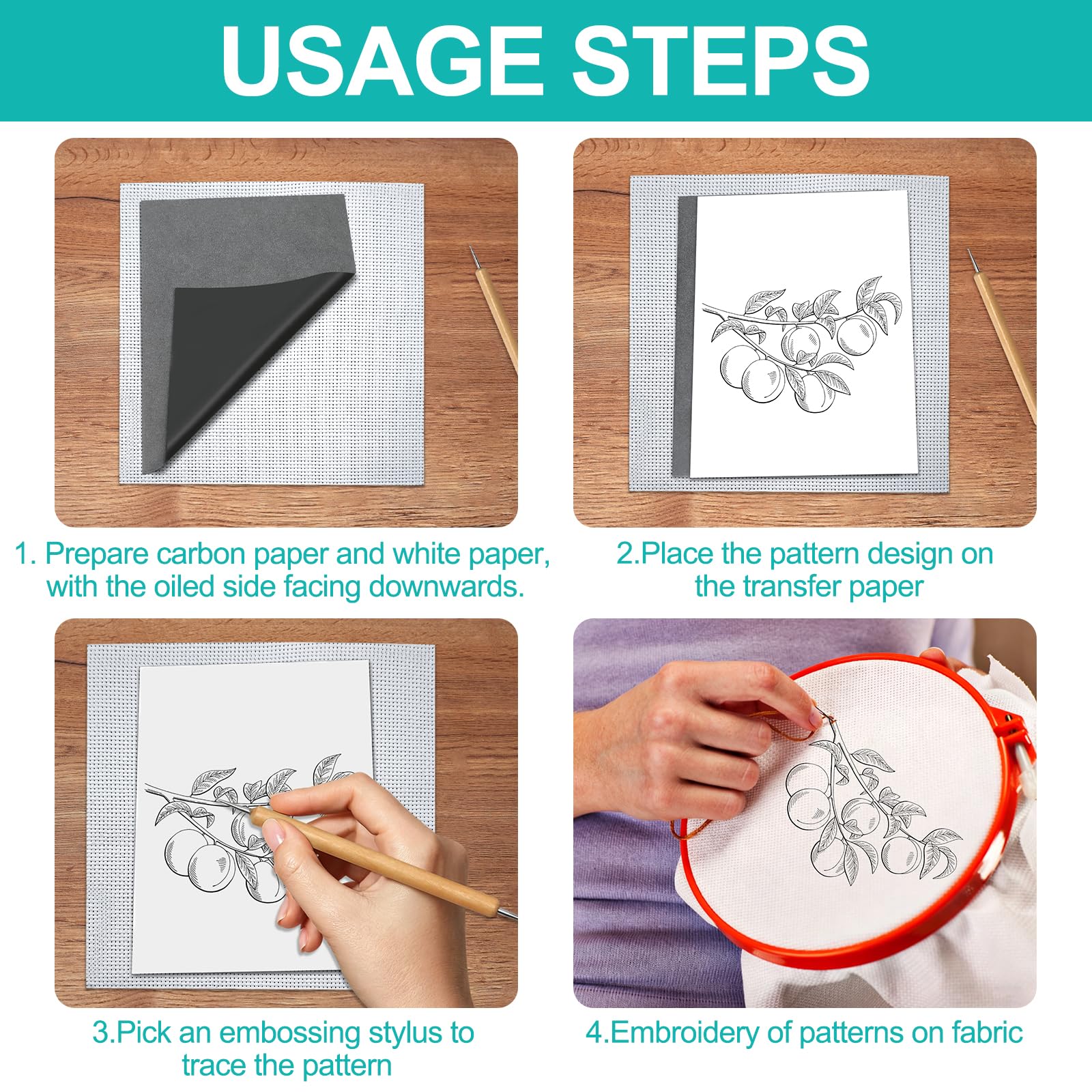 USAGE STEPS

1. Prepare carbon paper and white paper, with the oiled side facing downwards.

2.Place the pattern design on the transfer paper

3.Pick an embossing stylus to trace the pattern

4.Embroidery of patterns on fabric