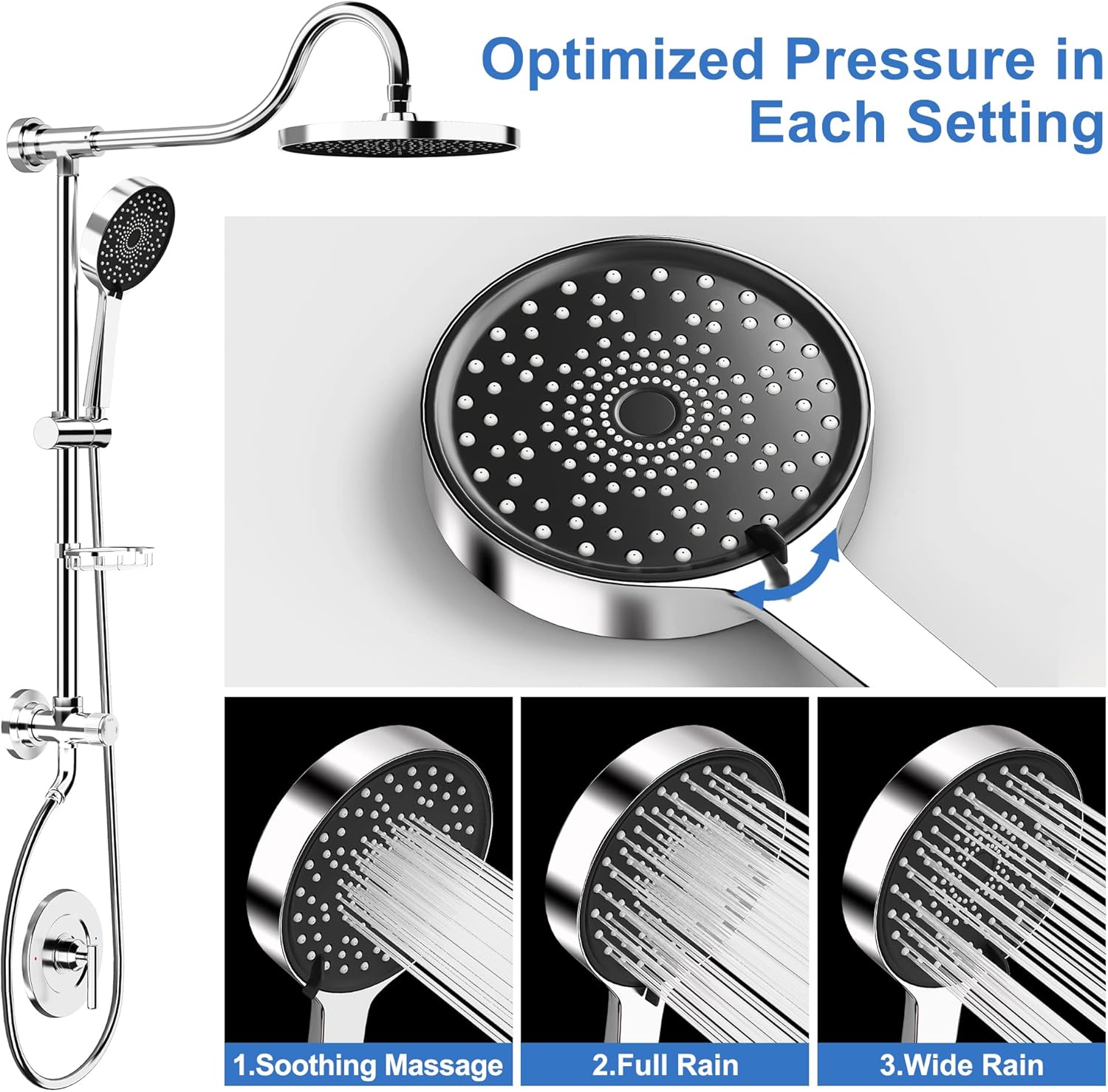 Optimized Pressure in Each Setting

1.Soothing Massage

2.Full Rain

3.Wide Rain