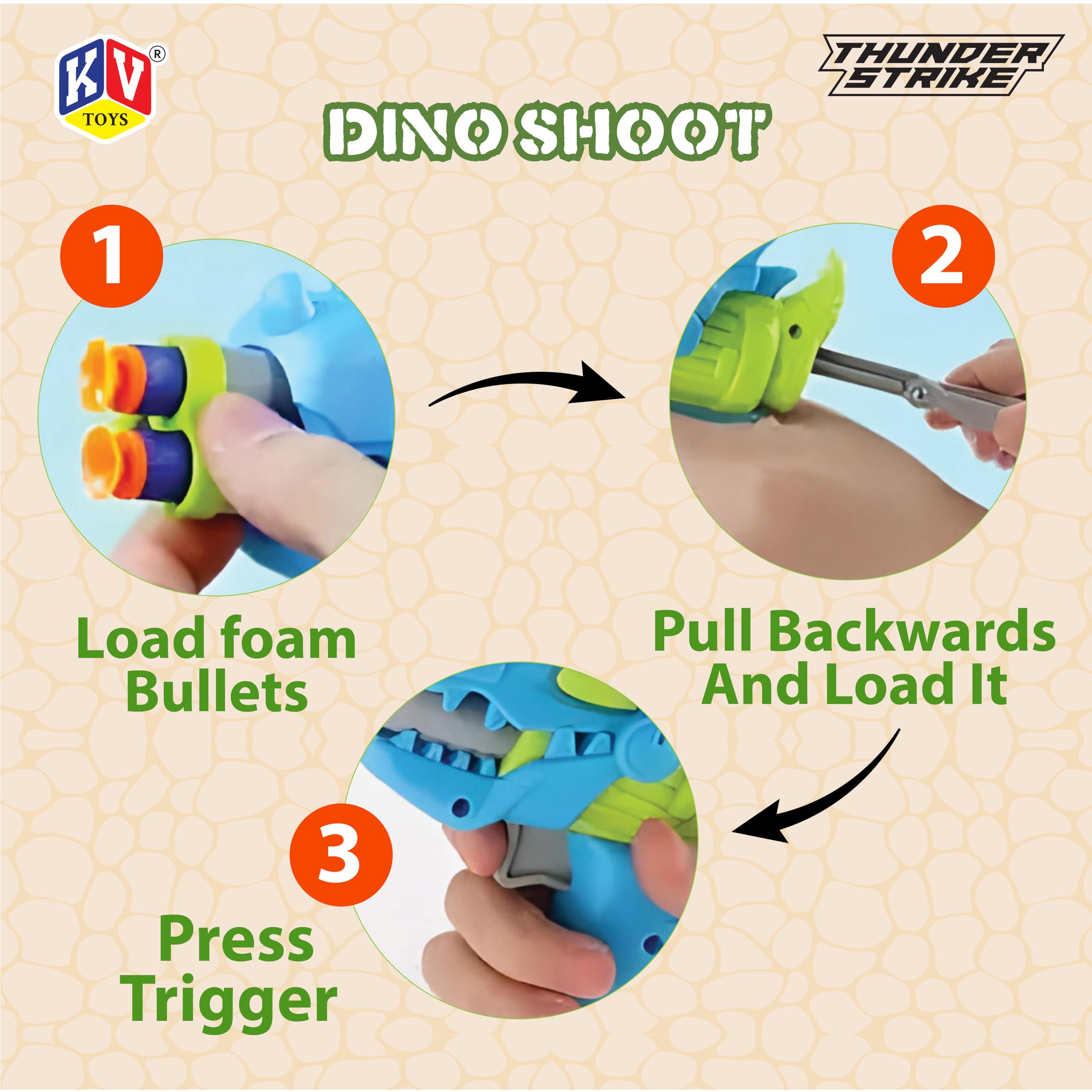 KV®
TOYS

THUNDER STRIKE

DINO SHOOT

1

Load foam Bullets

2

Pull Backwards And Load It

3

Press Trigger