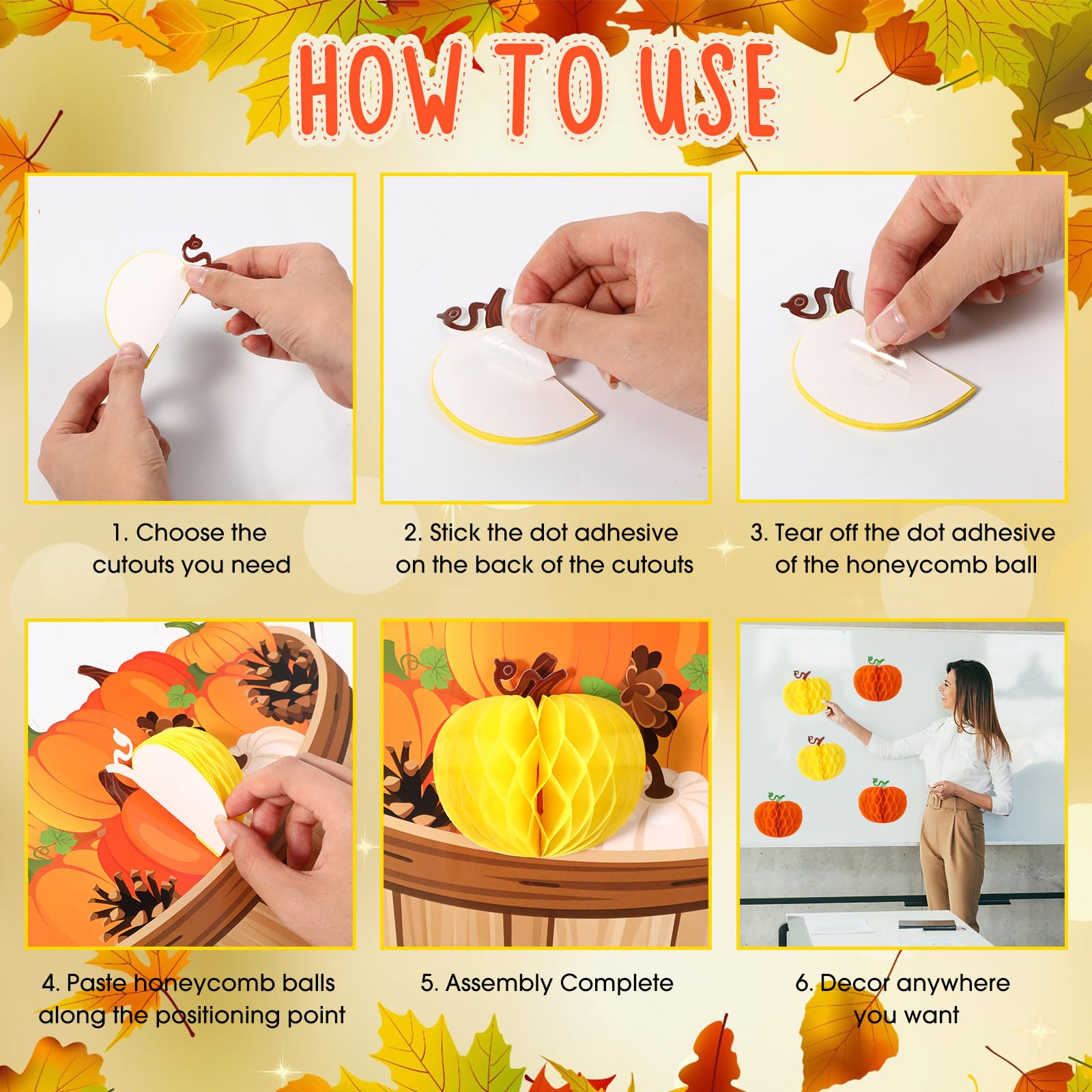 HOW TO USE

1. Choose the cutouts you need

2. Stick the dot adhesive on the back of the cutouts

3. Tear off the dot adhesive of the honeycomb ball

4. Paste honeycomb balls along the positioning point

5. Assembly Complete

6. Decor anywhere you want