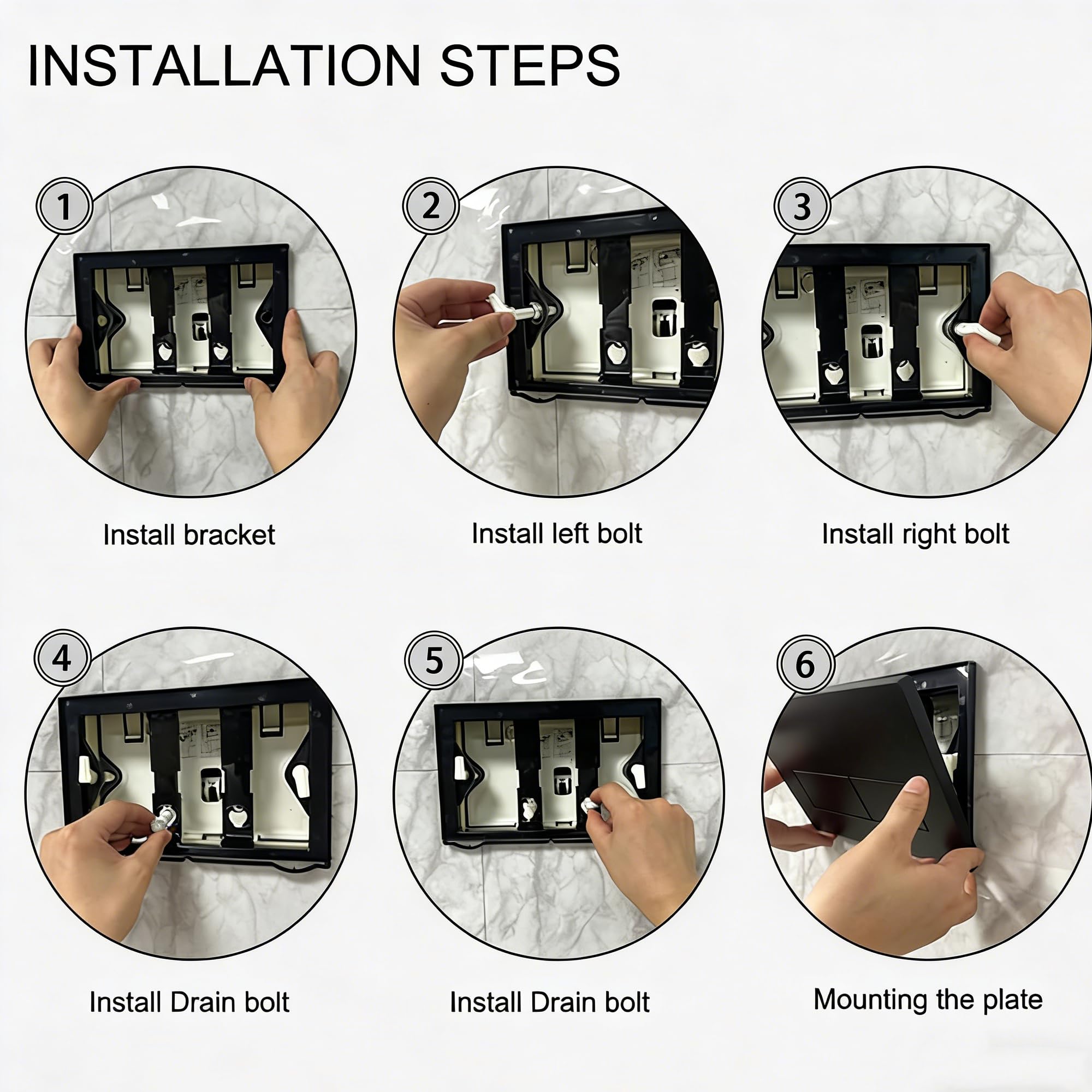 INSTALLATION STEPS

1

Install bracket

2

Install left bolt

3

Install right bolt

4

Install Drain bolt

5

Install Drain bolt

6

Mounting the plate