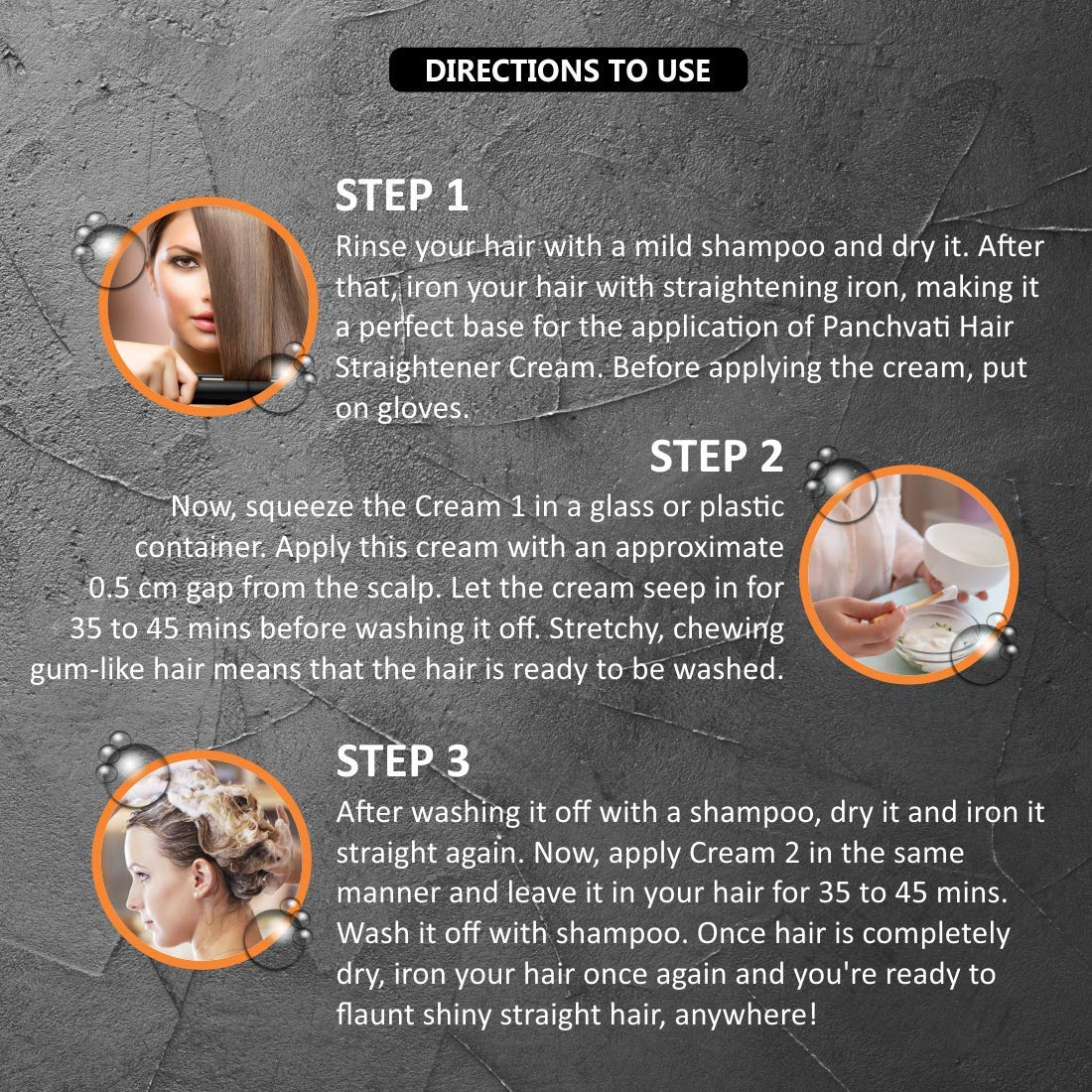 DIRECTIONS TO USE

STEP 1
Rinse your hair with a mild shampoo and dry it. After that, iron your hair with straightening iron, making it a perfect base for the application of Panchvati Hair Straightener Cream. Before applying the cream, put on gloves.

STEP 2
Now, squeeze the Cream 1 in a glass or plastic container. Apply this cream with an approximate 0.5 cm gap from the scalp. Let the cream seep in for 35 to 45 mins before washing it off. Stretchy, chewing gum-like hair means that the hair is ready to be washed.

STEP 3
After washing it off with a shampoo, dry it and iron it straight again. Now, apply Cream 2 in the same manner and leave it in your hair for 35 to 45 mins. Wash it off with shampoo. Once hair is completely dry, iron your hair once again and you're ready to flaunt shiny straight hair, anywhere!