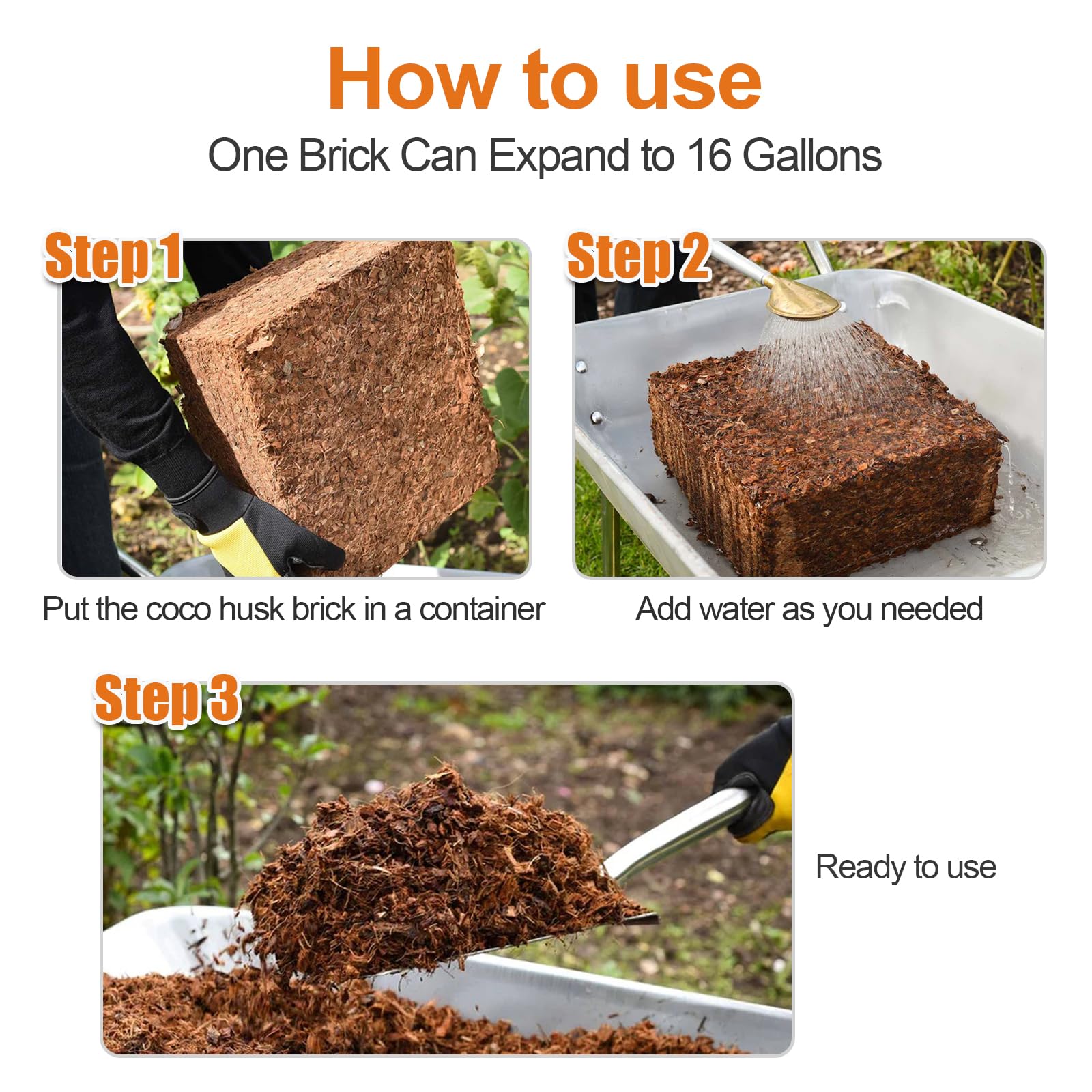 How to use
One Brick Can Expand to 16 Gallons

Step 1
Put the coco husk brick in a container

Step 2
Add water as you needed

Step 3
Ready to use