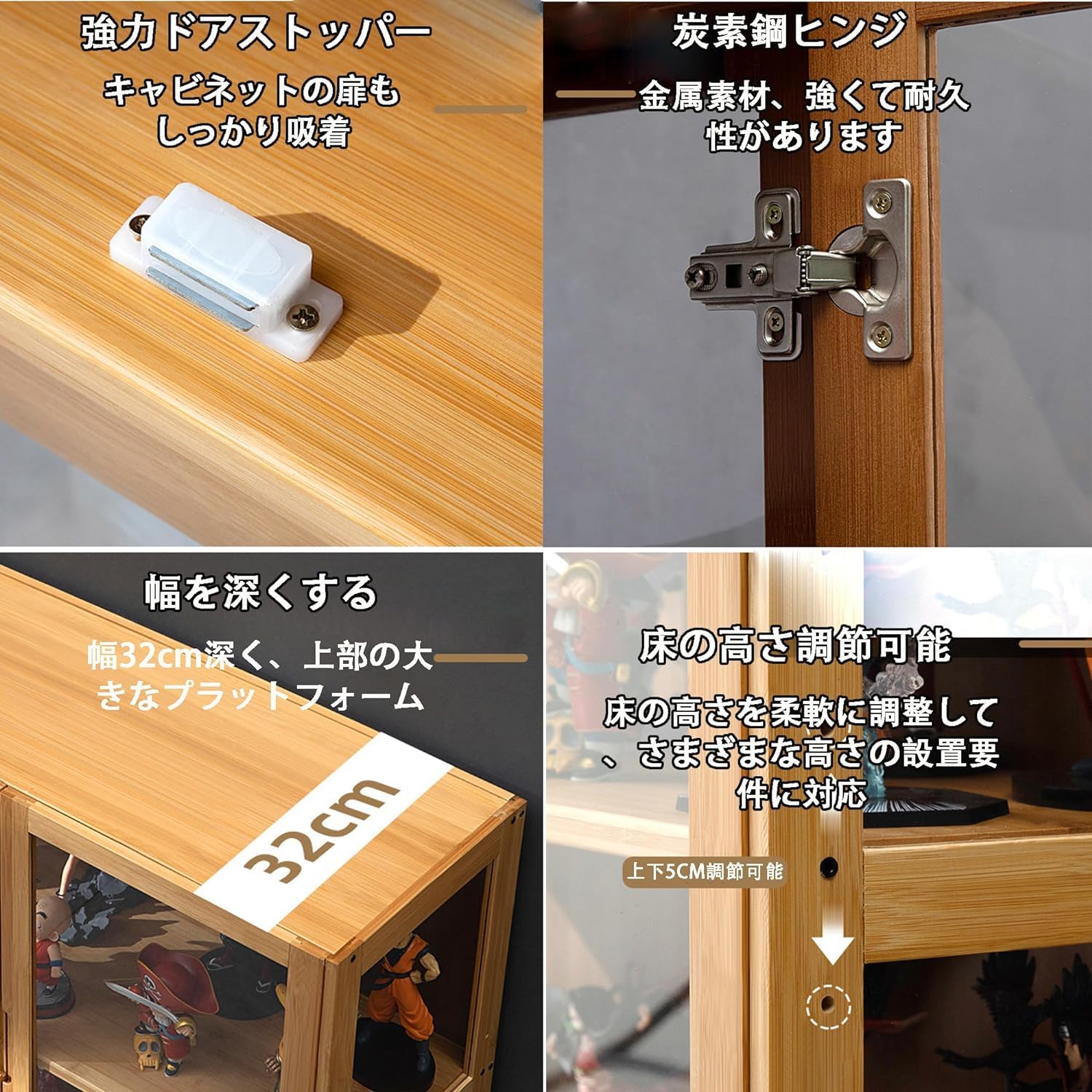 強力ドアストッパー

キャビネットの扉もしっかり吸着

炭素鋼ヒンジ

金属素材、強くて耐久性があります

幅を深くする

幅32cm深く、上部の大きなプラットフォーム

32cm

床の高さ調節可能

床の高さを柔軟に調整して、さまざまな高さの設置要件に対応

上下5CM調節可能