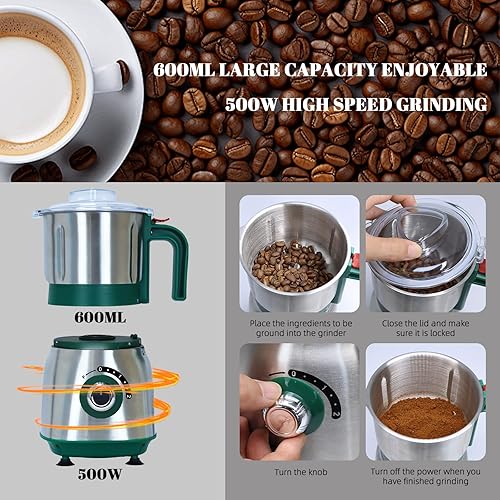 600ML LARGE CAPACITY ENJOYABLE
500W HIGH SPEED GRINDING

600ML

P 0 1 2

500W

Place the ingredients to be ground into the grinder

Close the lid and make sure it is locked

0 1 2

Turn the knob

Turn off the power when you have finished grinding