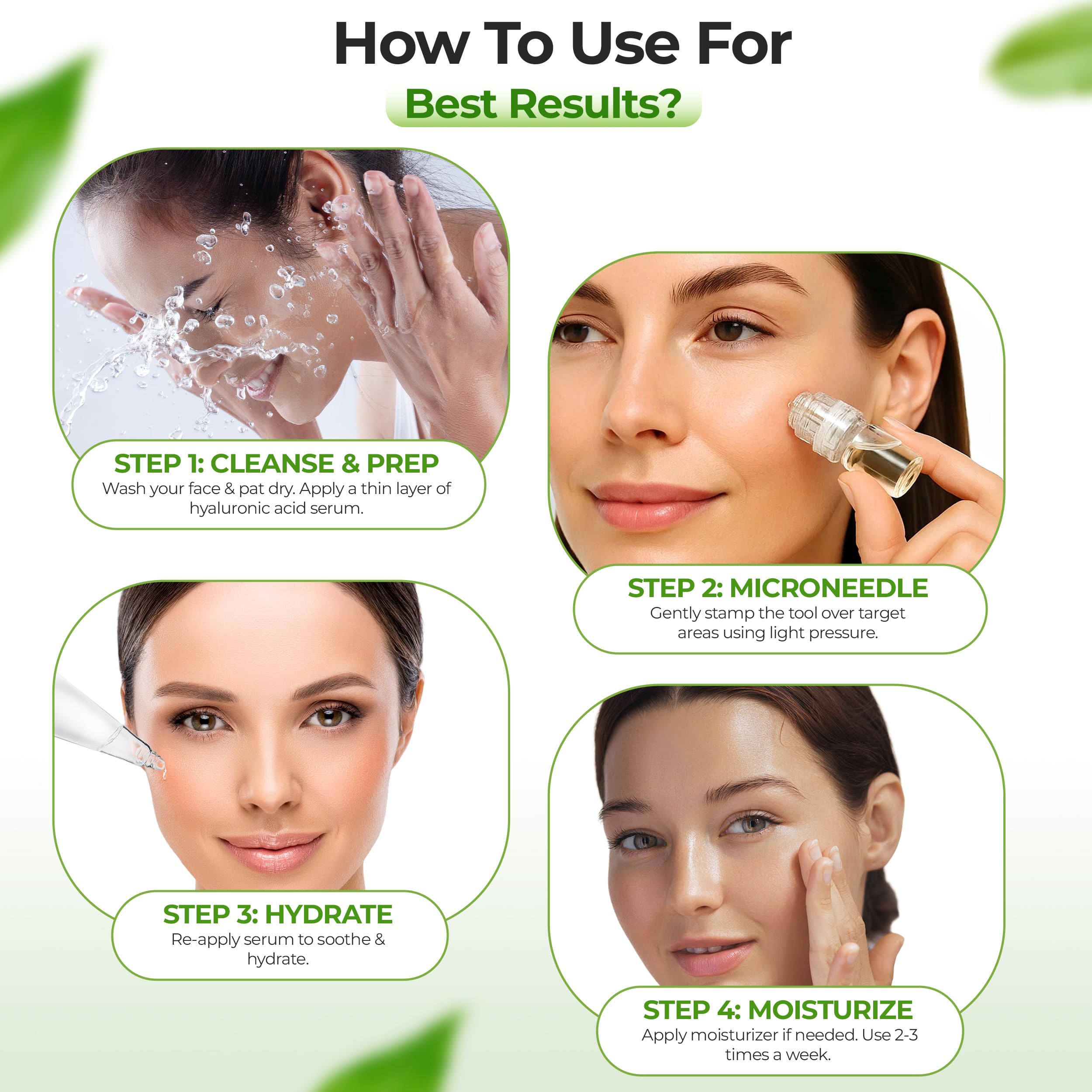 How To Use For
Best Results?

STEP 1: CLEANSE & PREP
Wash your face & pat dry. Apply a thin layer of hyaluronic acid serum.

STEP 2: MICRONEEDLE
Gently stamp the tool over target areas using light pressure.

STEP 3: HYDRATE
Re-apply serum to soothe & hydrate.

STEP 4: MOISTURIZE
Apply moisturizer if needed. Use 2-3 times a week.