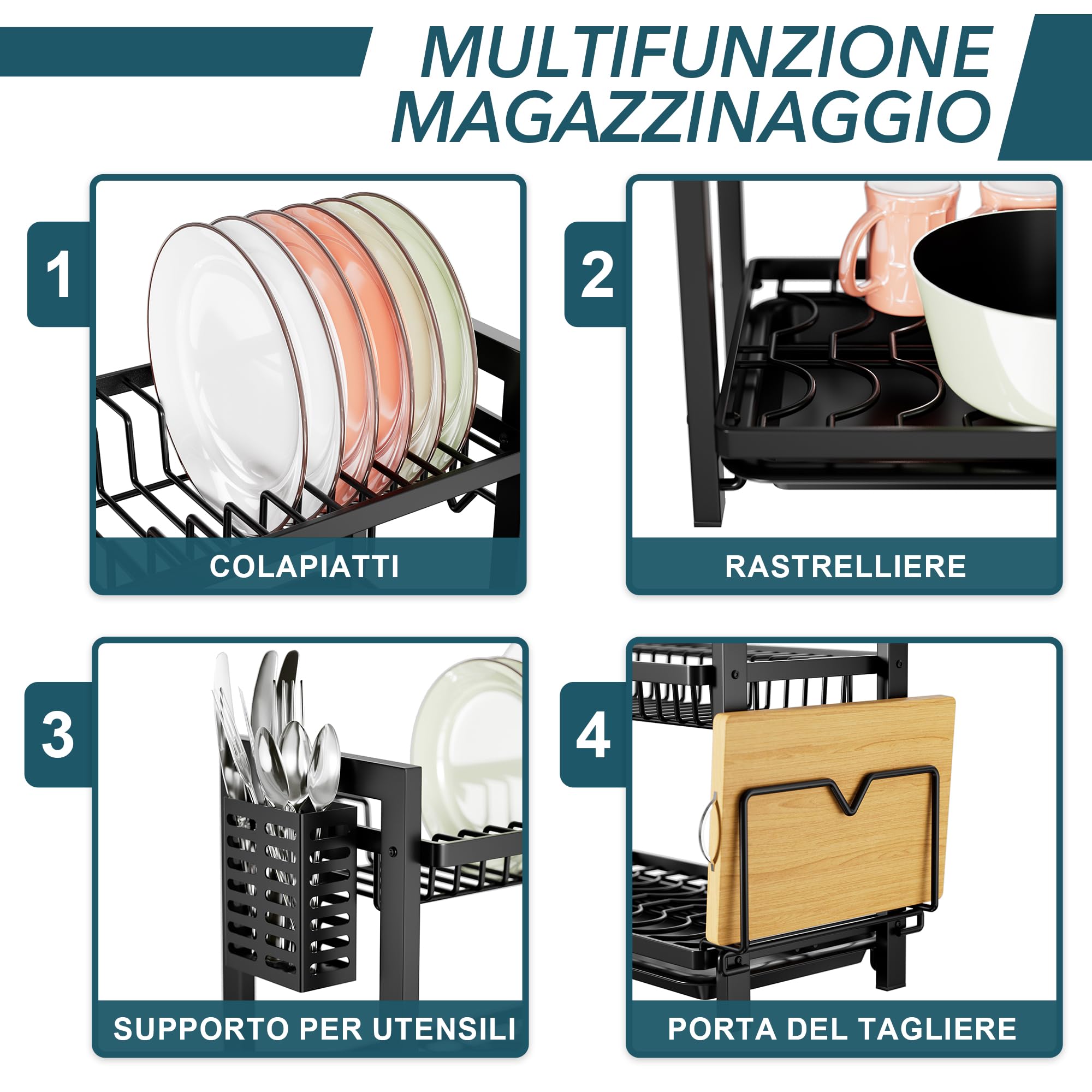 MULTIFUNZIONE MAGAZZINAGGIO

1

COLAPIATTI

2

RASTRELLIERE

3

SUPPORTO PER UTENSILI

4

PORTA DEL TAGLIERE