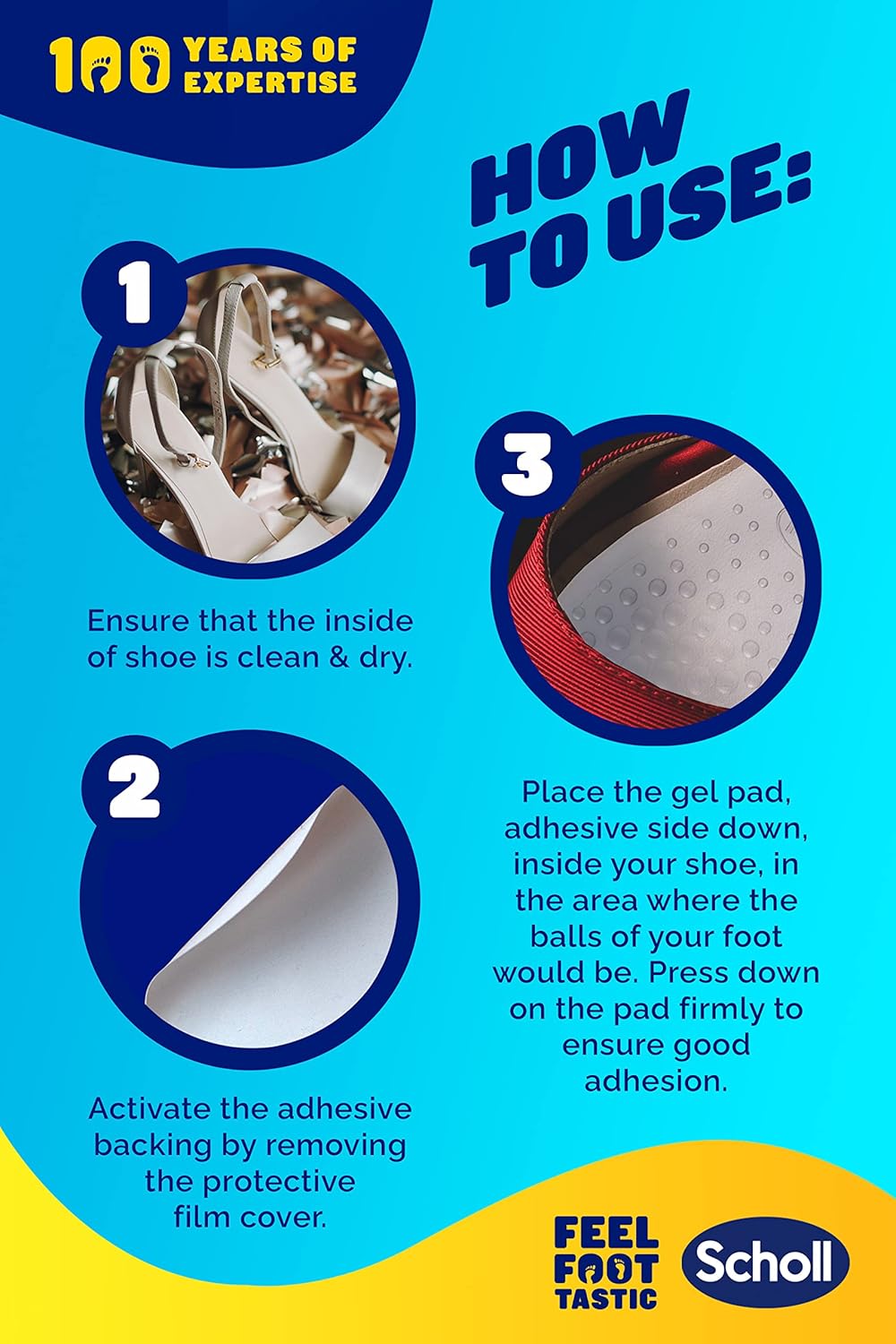 100 YEARS OF EXPERTISE

HOW TO USE:

1

Ensure that the inside of shoe is clean & dry.

2

Activate the adhesive backing by removing the protective film cover.

3

Place the gel pad, adhesive side down, inside your shoe, in the area where the balls of your foot would be. Press down on the pad firmly to ensure good adhesion.

FEEL FOOT TASTIC

Scholl