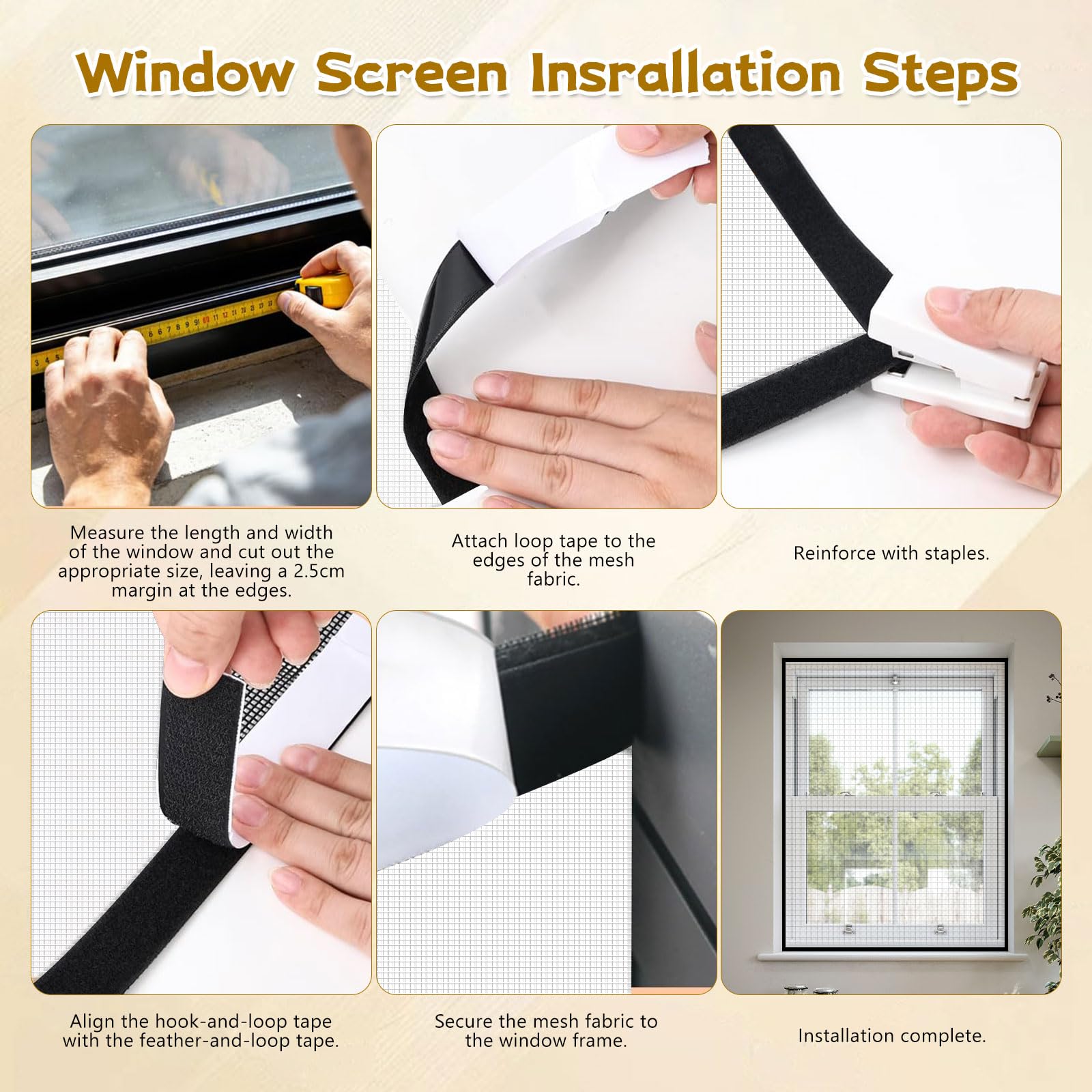 Window Screen Insrallation Steps

Measure the length and width of the window and cut out the appropriate size, leaving a 2.5cm margin at the edges.

Attach loop tape to the edges of the mesh fabric.

Reinforce with staples.

Align the hook-and-loop tape with the feather-and-loop tape.

Secure the mesh fabric to the window frame.

Installation complete.