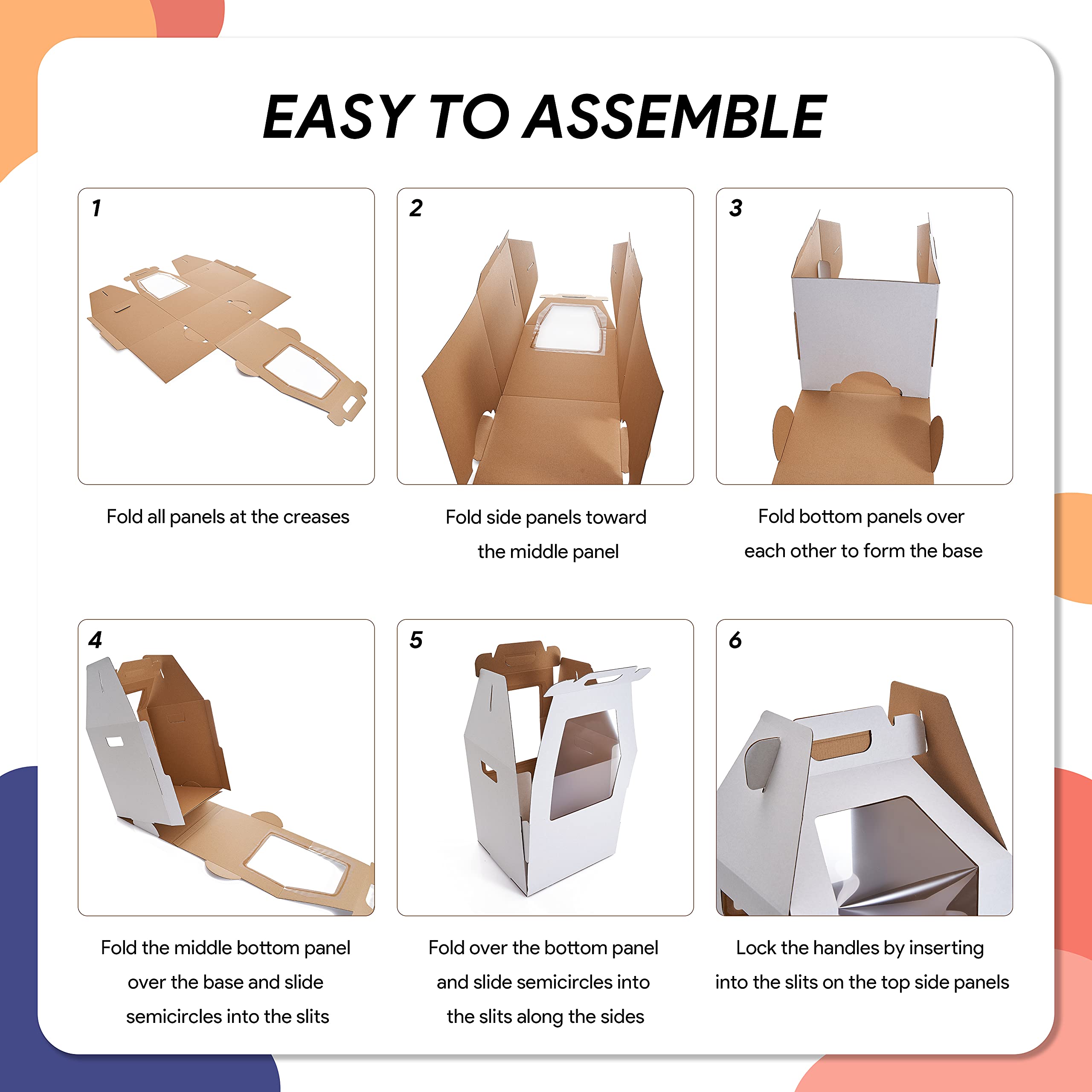 EASY TO ASSEMBLE

1

Fold all panels at the creases

2

Fold side panels toward the middle panel

3

Fold bottom panels over each other to form the base

4

Fold the middle bottom panel over the base and slide semicircles into the slits

5

Fold over the bottom panel and slide semicircles into the slits along the sides

6

Lock the handles by inserting into the slits on the top side panels