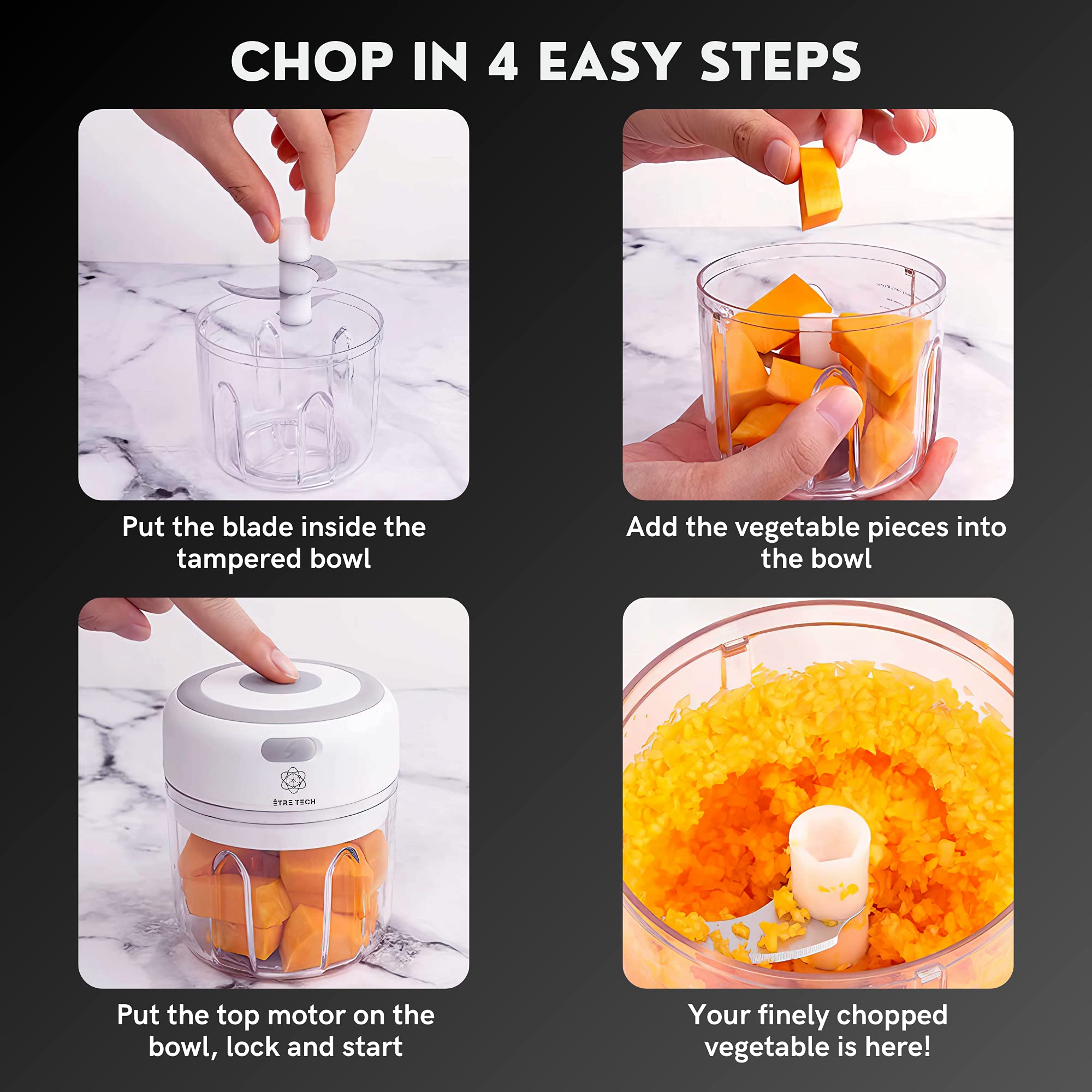 CHOP IN 4 EASY STEPS

Put the blade inside the tampered bowl

Add the vegetable pieces into the bowl

ÊTRE TECH

Put the top motor on the bowl, lock and start

Your finely chopped vegetable is here!