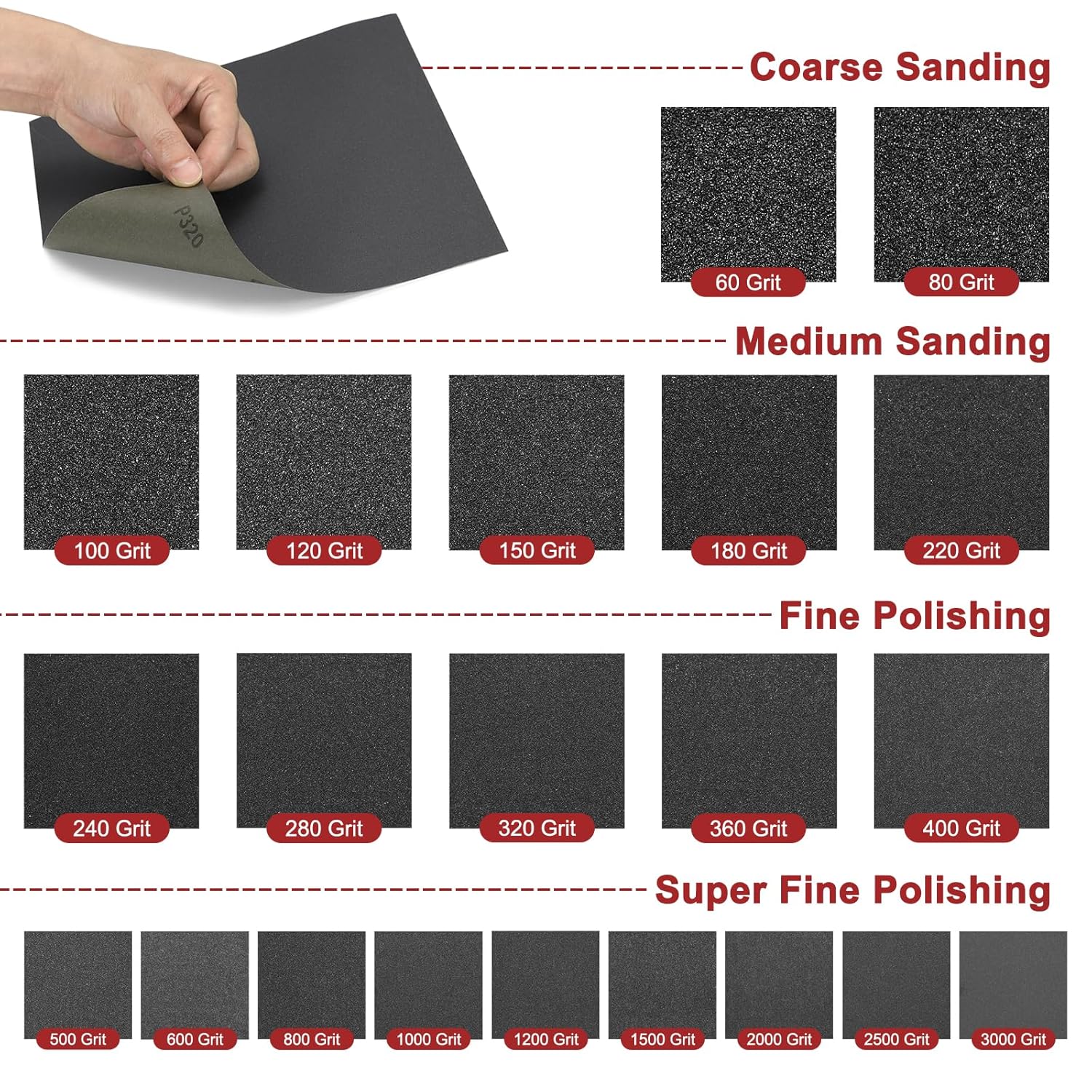 P320

Coarse Sanding

60 Grit

80 Grit

Medium Sanding

100 Grit

120 Grit

150 Grit

180 Grit

220 Grit

Fine Polishing

240 Grit

280 Grit

320 Grit

360 Grit

400 Grit

Super Fine Polishing

500 Grit

600 Grit

800 Grit

1000 Grit

1200 Grit

1500 Grit

2000 Grit

2500 Grit

3000 Grit