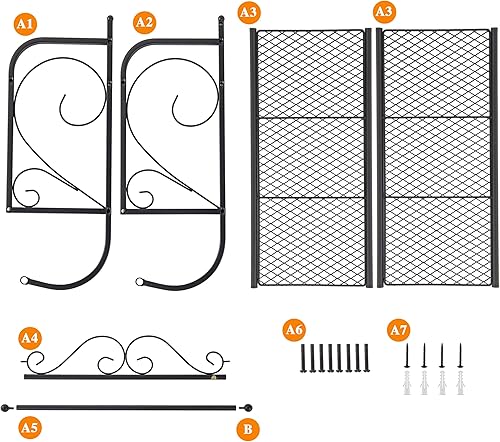 A1
A2
A3
A3
A4
A6
A7
A5
B