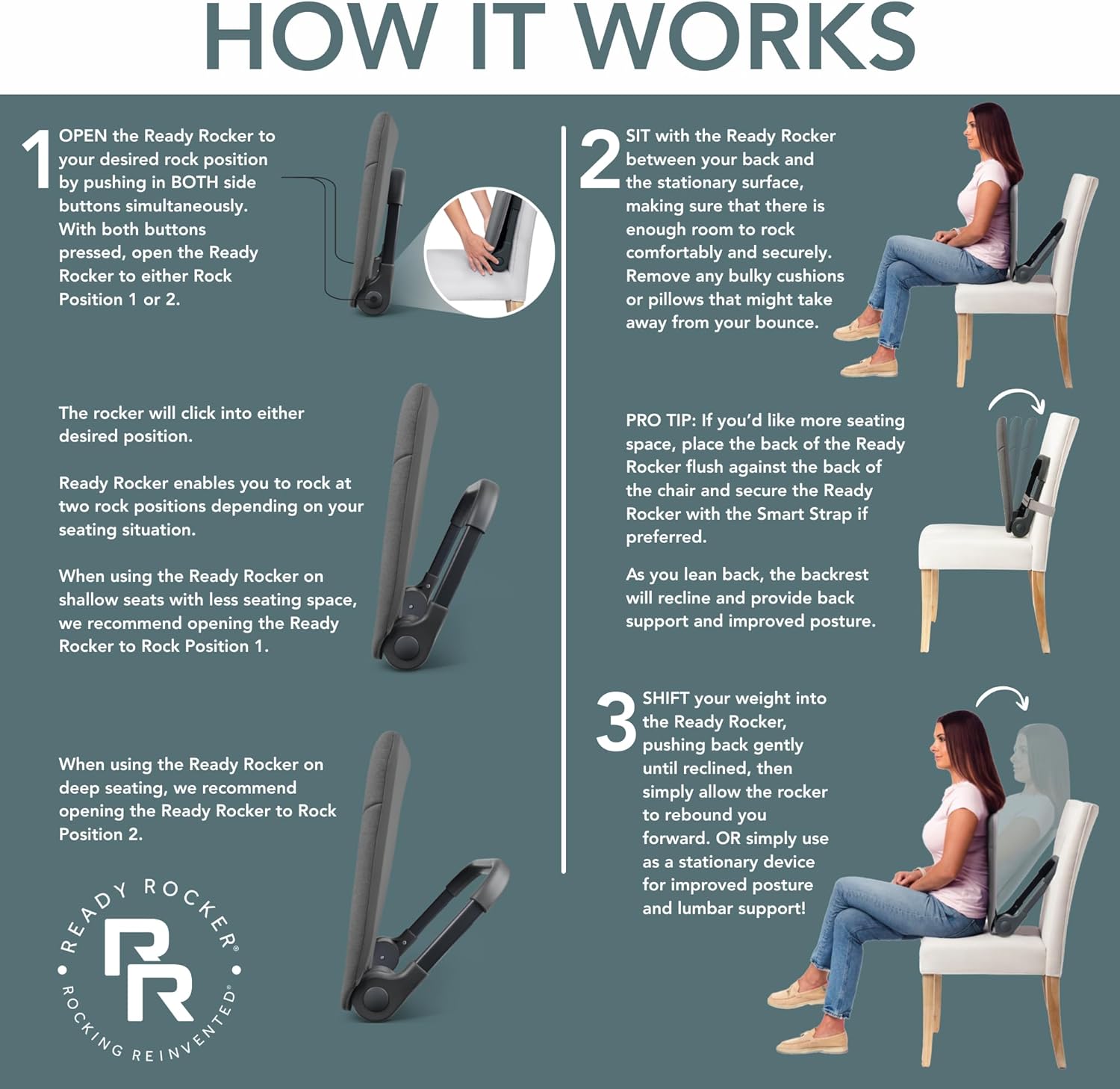 HOW IT WORKS

1 OPEN the Ready Rocker to your desired rock position by pushing in BOTH side buttons simultaneously. With both buttons pressed, open the Ready Rocker to either Rock Position 1 or 2.

The rocker will click into either desired position.

Ready Rocker enables you to rock at two rock positions depending on your seating situation.

When using the Ready Rocker on shallow seats with less seating space, we recommend opening the Ready Rocker to Rock Position 1.

When using the Ready Rocker on deep seating, we recommend opening the Ready Rocker to Rock Position 2.

READY ROCKER®
RR
ROCKING REINVENTED®

2 SIT with the Ready Rocker between your back and the stationary surface, making sure that there is enough room to rock comfortably and securely. Remove any bulky cushions or pillows that might take away from your bounce.

PRO TIP: If you'd like more seating space, place the back of the Ready Rocker flush against the back of the chair and secure the Ready Rocker with the Smart Strap if preferred.

As you lean back, the backrest will recline and provide back support and improved posture.

3 SHIFT your weight into the Ready Rocker, pushing back gently until reclined, then simply allow the rocker to rebound you forward. OR simply use as a stationary device for improved posture and lumbar support!